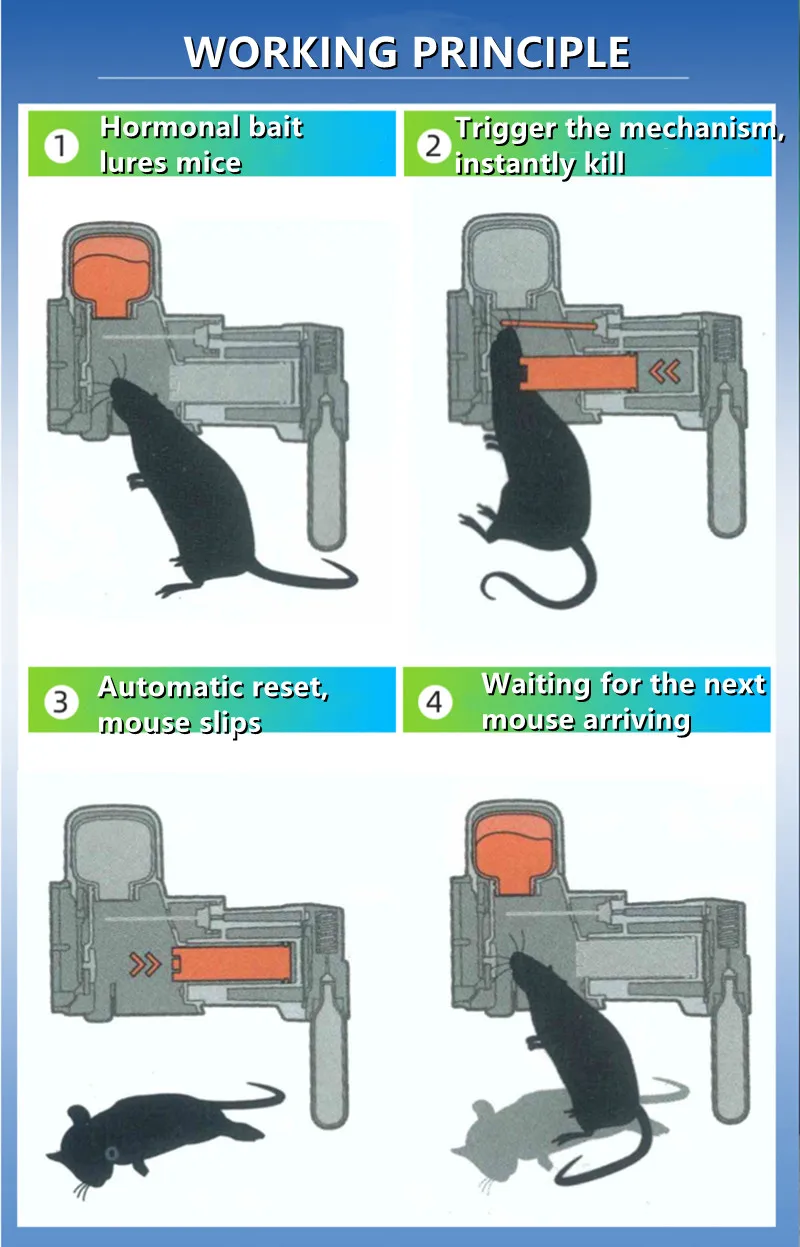 WORKING PRINCIPLE

1 Hormonal bait lures mice

2 Trigger the mechanism, instantly kill

3 Automatic reset, mouse slips

4 Waiting for the next mouse arriving