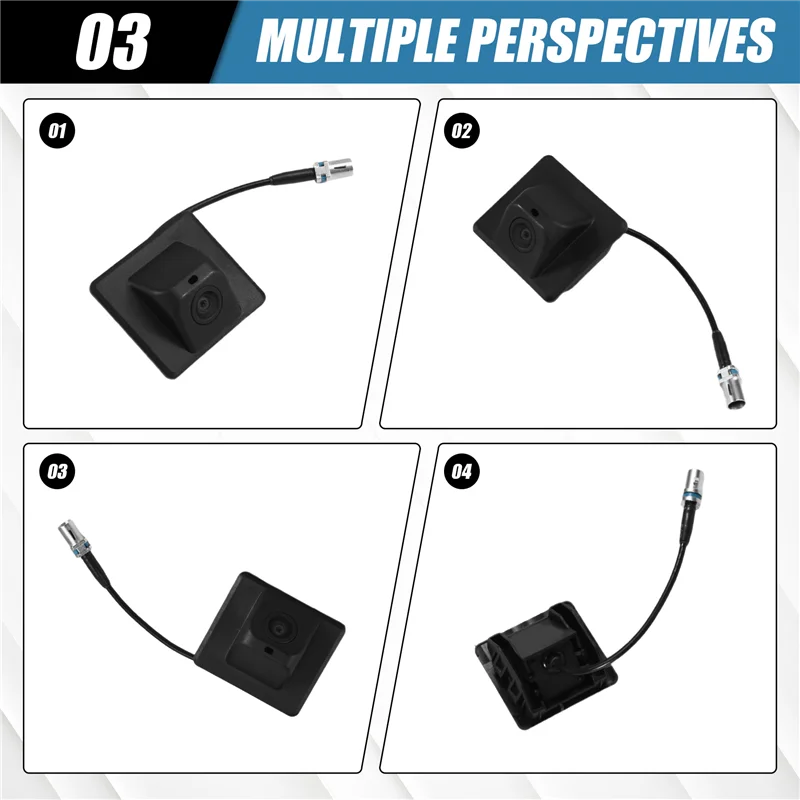 03 MULTIPLE PERSPECTIVES

01

02

03

04