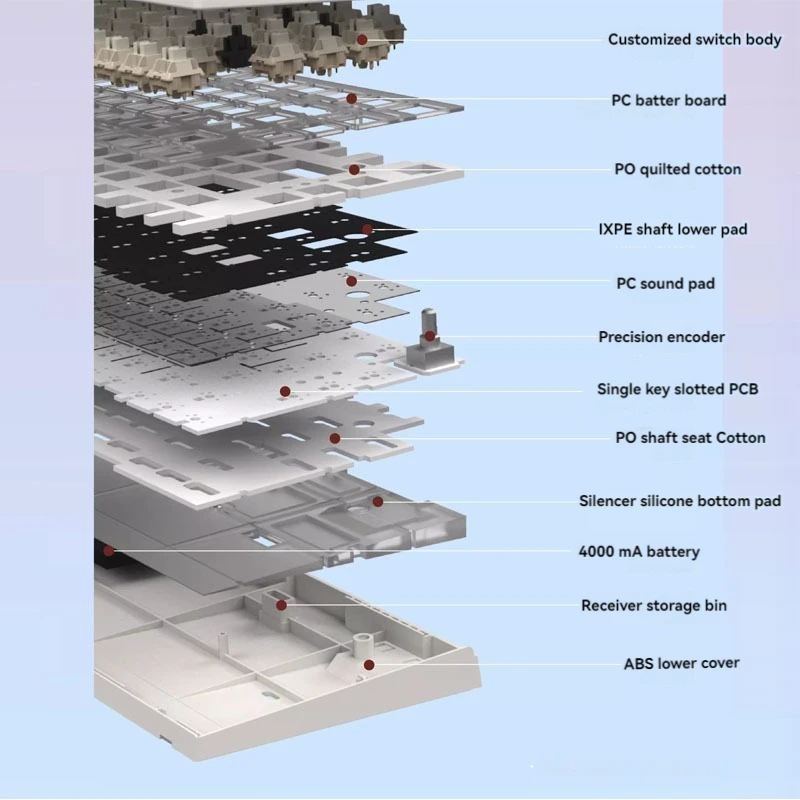 Customized switch body

PC batter board

PO quilted cotton

IXPE shaft lower pad

PC sound pad

Precision encoder

Single key slotted PCB

PO shaft seat Cotton

Silencer silicone bottom pad

4000 mA battery

Receiver storage bin

ABS lower cover