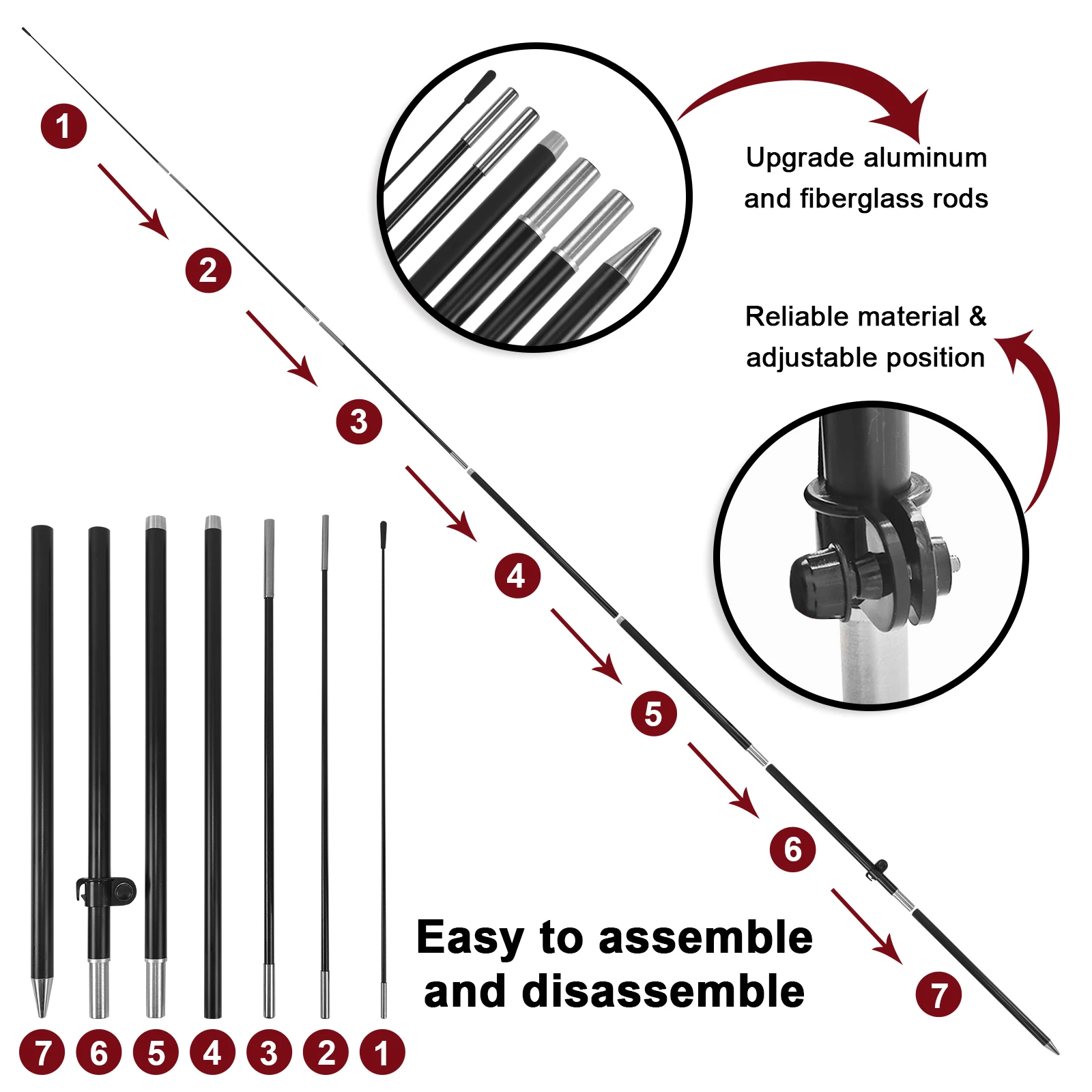 1
2
3
4
5
6
7

Upgrade aluminum and fiberglass rods

Reliable material & adjustable position

Easy to assemble and disassemble

7 6 5 4 3 2 1