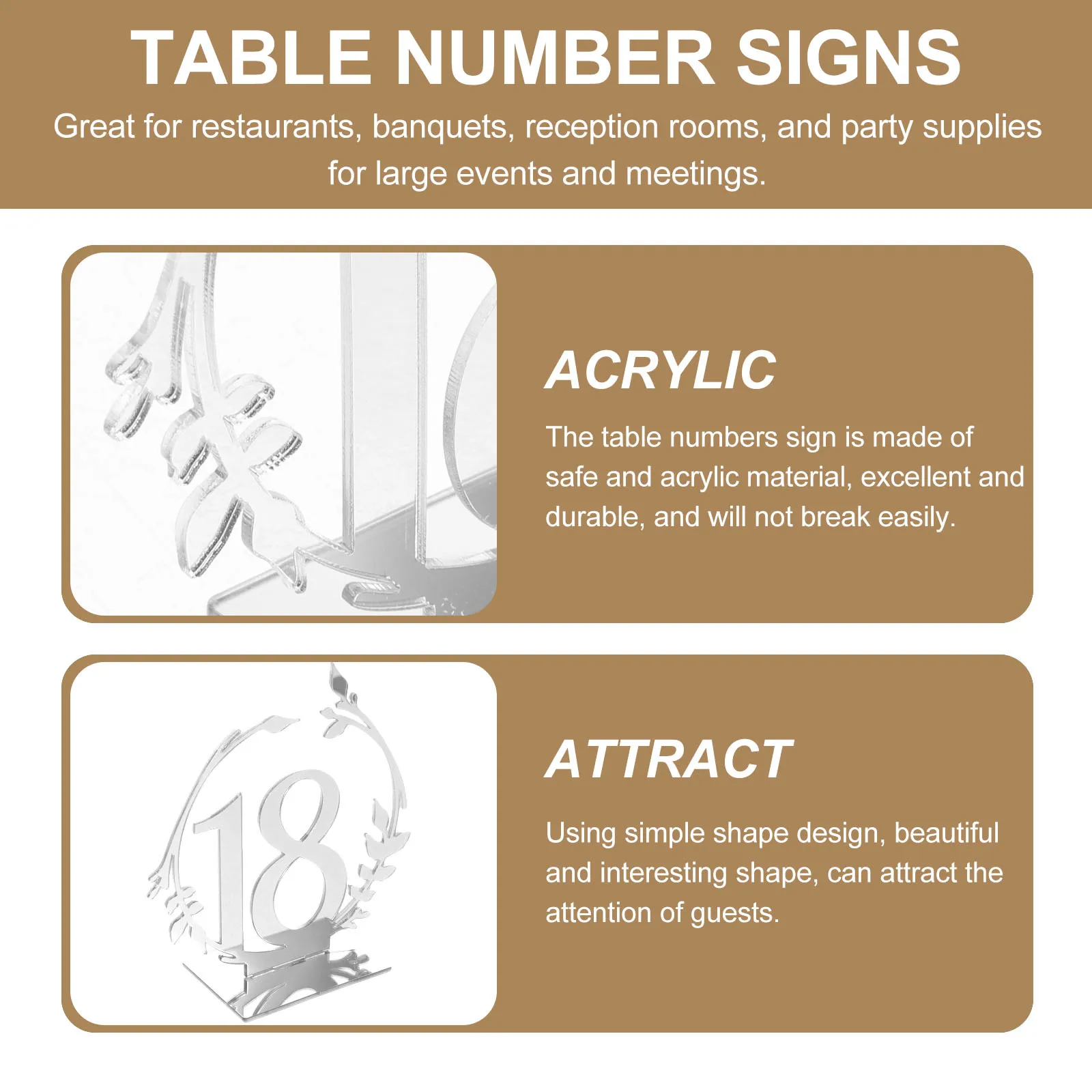 TABLE NUMBER SIGNS

Great for restaurants, banquets, reception rooms, and party supplies for large events and meetings.

ACRYLIC

The table numbers sign is made of safe and acrylic material, excellent and durable, and will not break easily.

18

ATTRACT

Using simple shape design, beautiful and interesting shape, can attract the attention of guests.