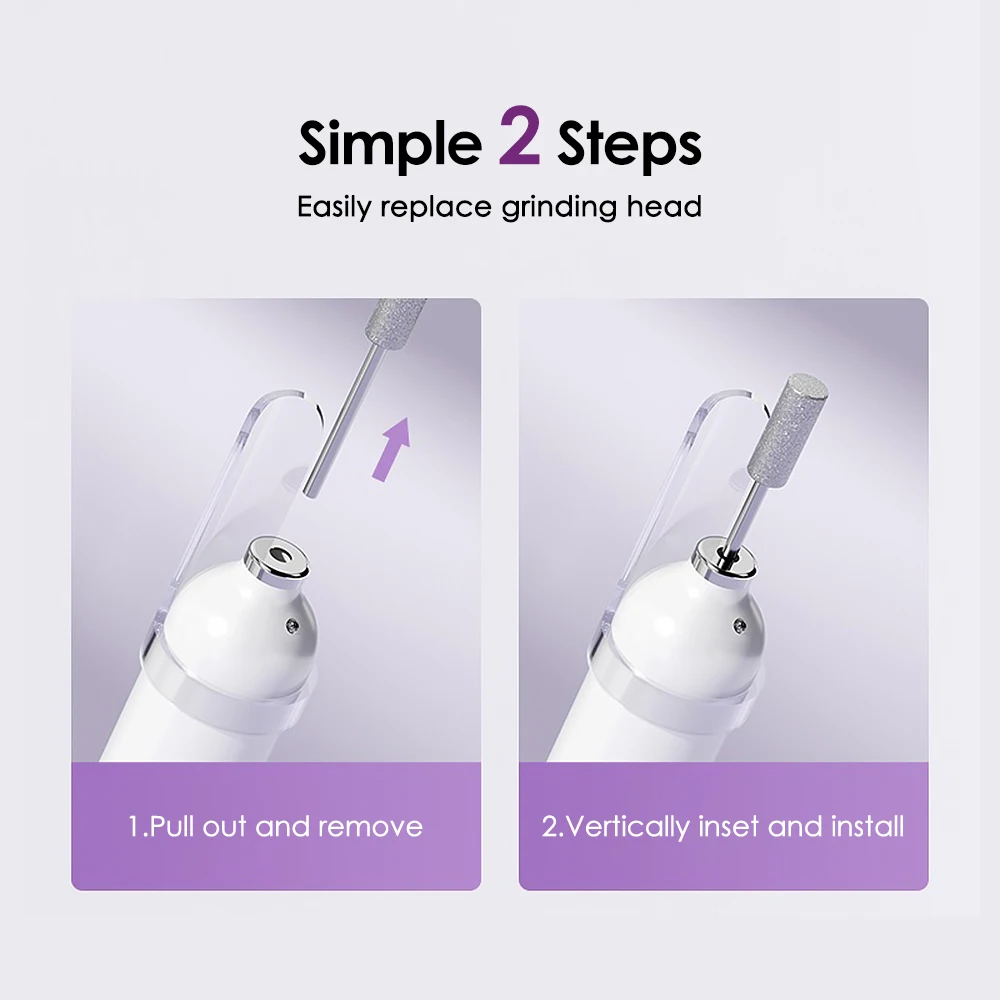 Simple 2 Steps

Easily replace grinding head

1.Pull out and remove

2.Vertically inset and install