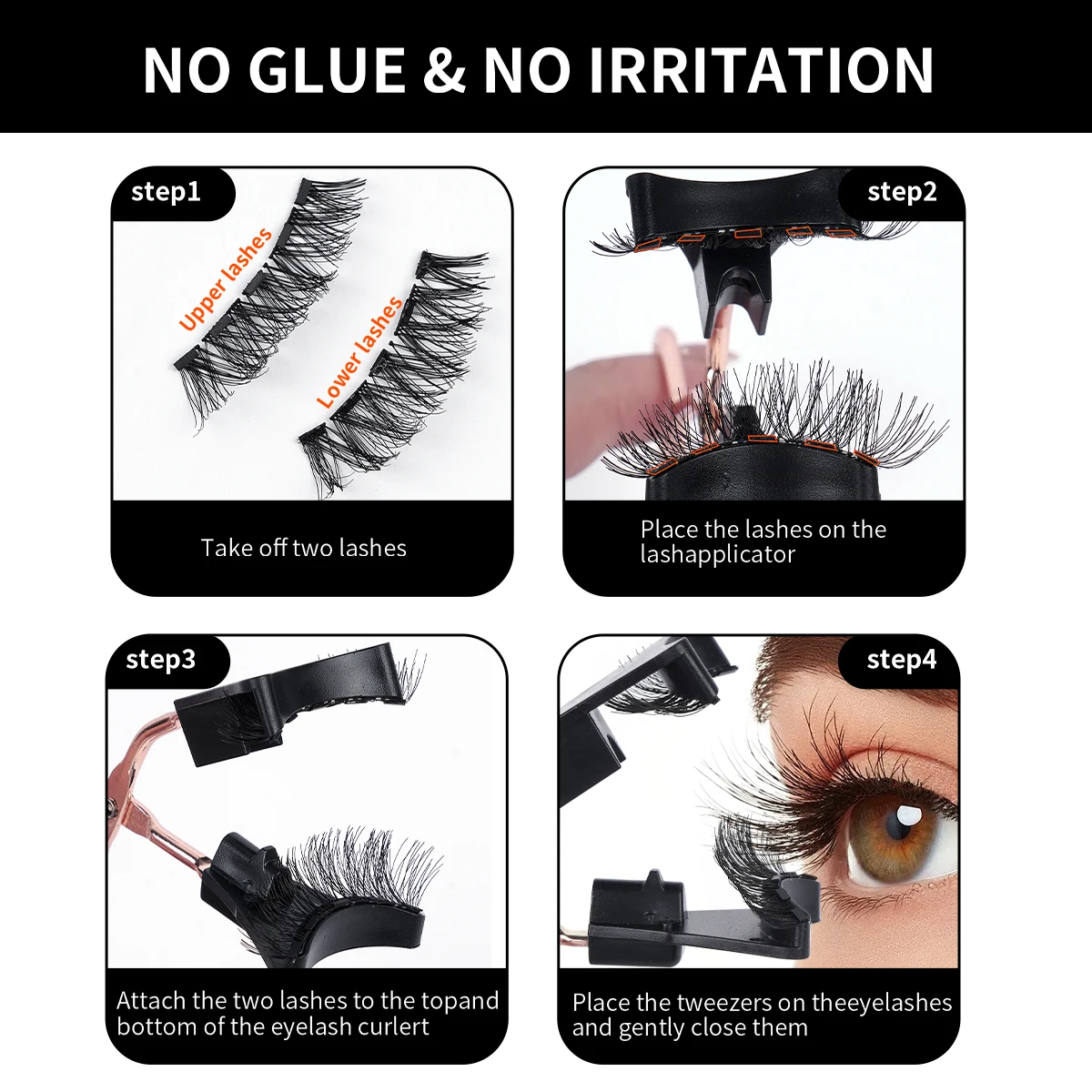 NO GLUE & NO IRRITATION

step1

Upper lashes

Lower lashes

Take off two lashes

step2

Place the lashes on the lashapplicator

step3

Attach the two lashes to the topand bottom of the eyelash curlert

step4

Place the tweezers on theeyelashes and gently close them