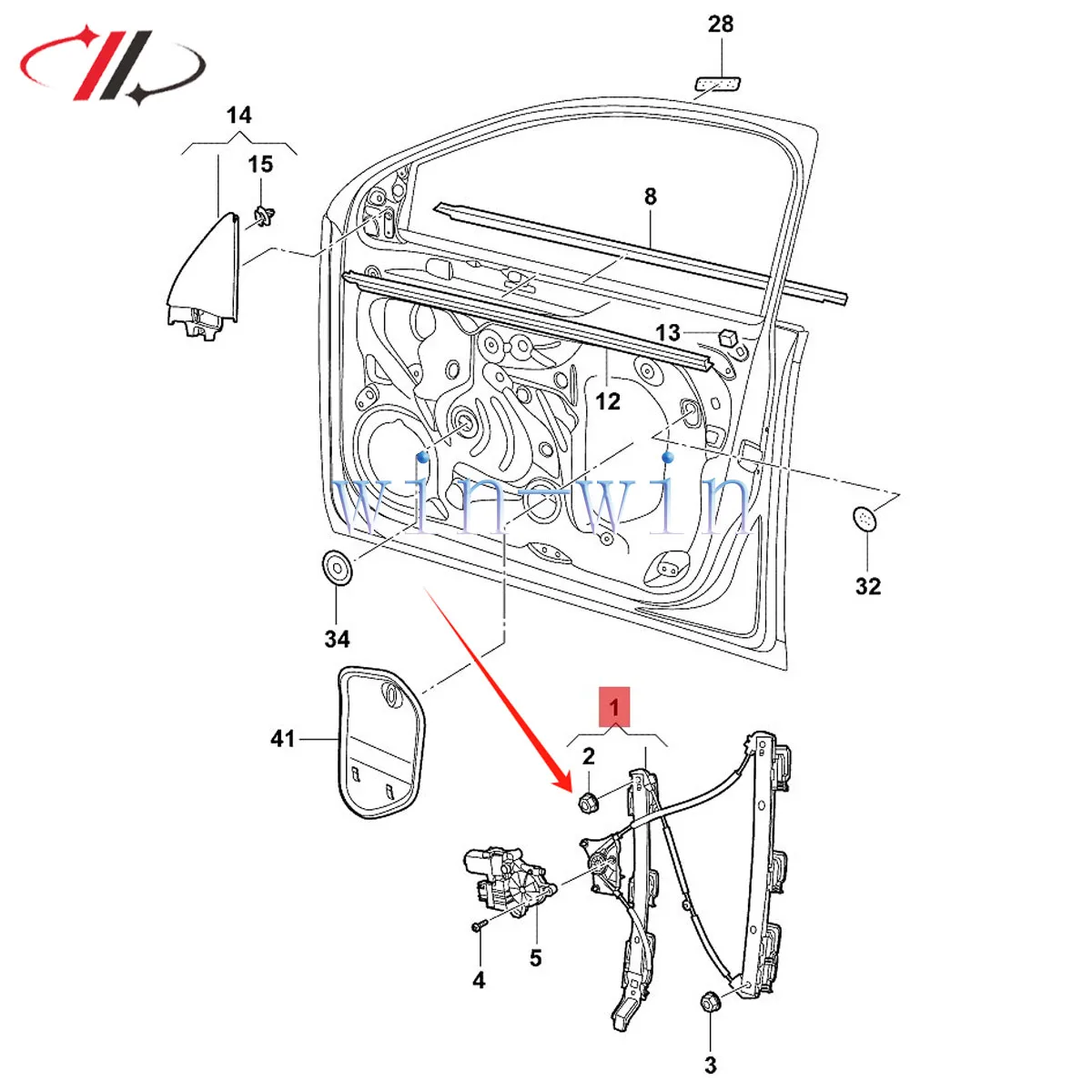 28

14

15

8

13

12

win-win

32

34

41

1

2

5

4

3