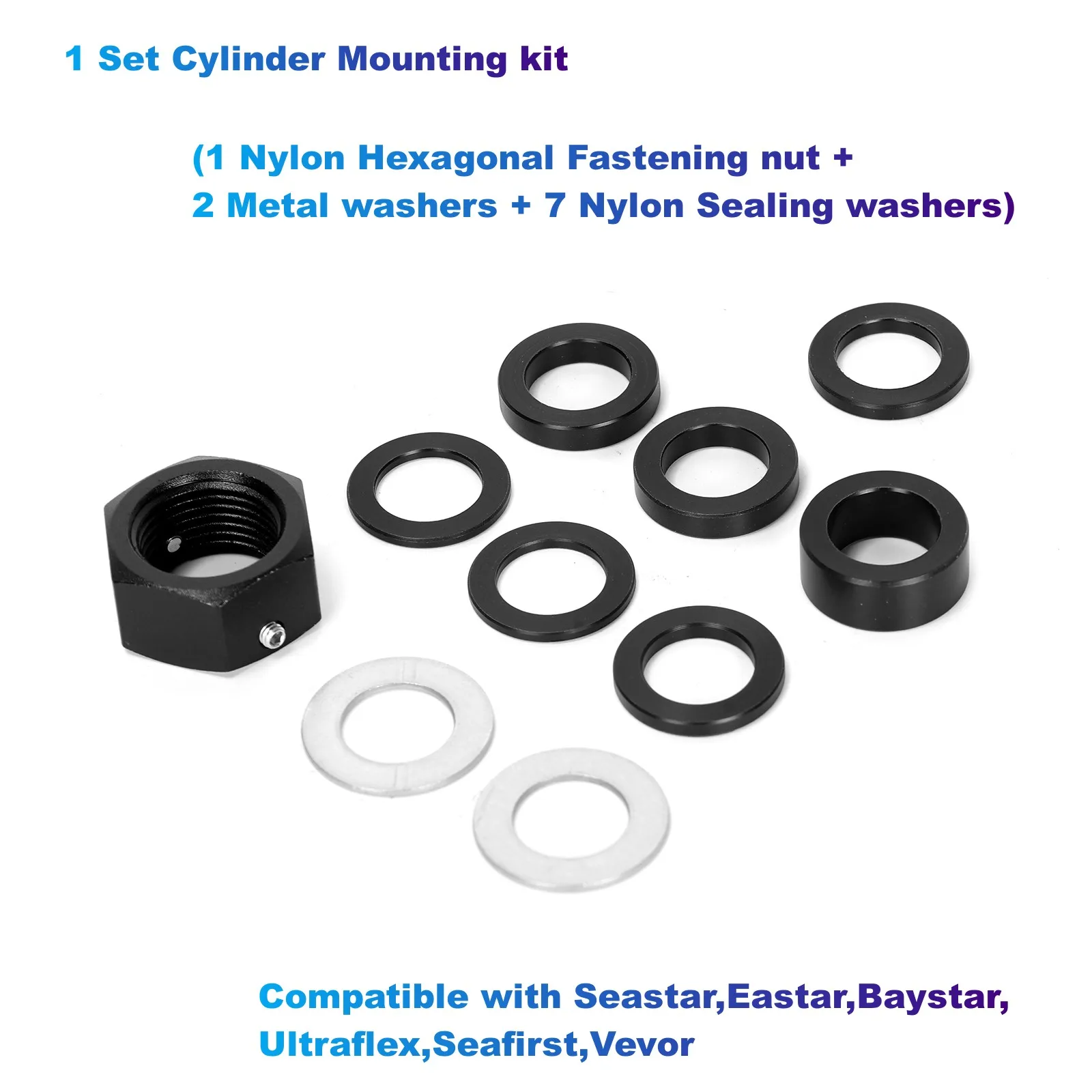 1 Set Cylinder Mounting kit

(1 Nylon Hexagonal Fastening nut + 2 Metal washers + 7 Nylon Sealing washers)

Compatible with Seastar,Eastar,Baystar, Ultraflex,Seafirst,Vevor