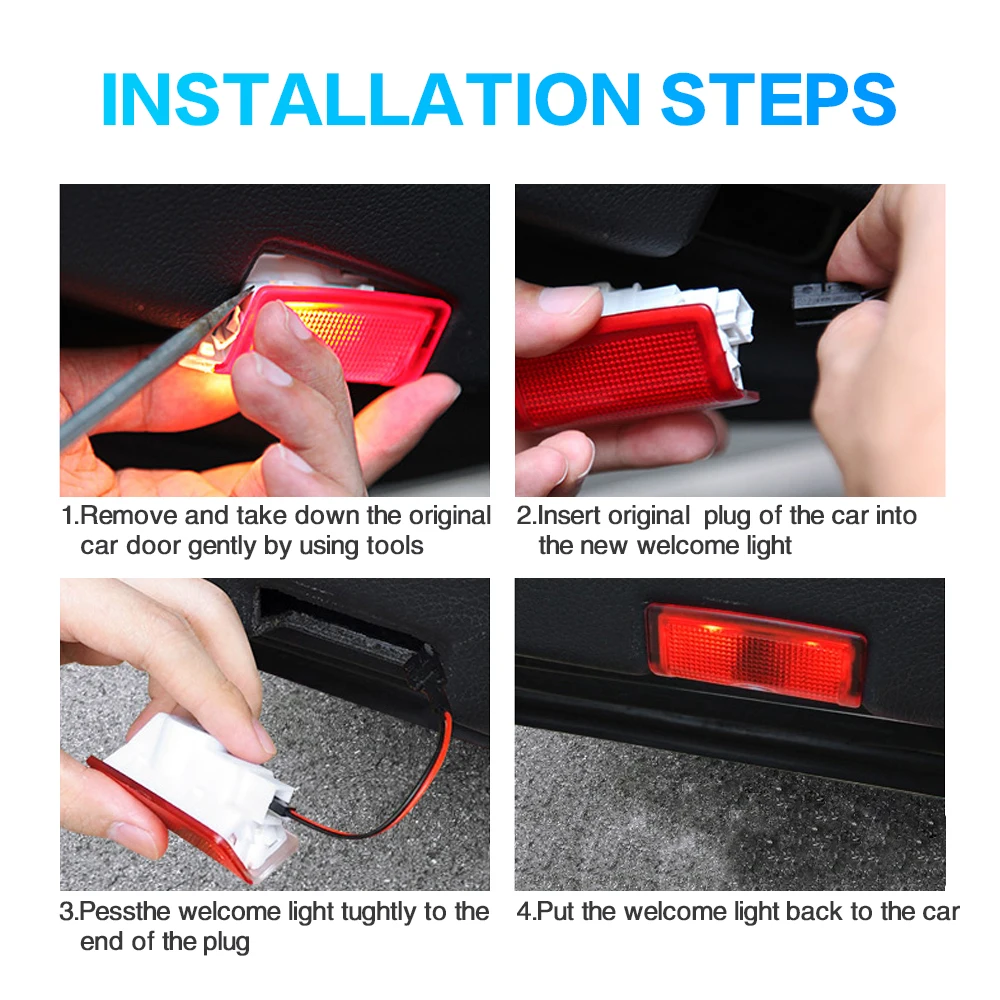 INSTALLATION STEPS

1.Remove and take down the original car door gently by using tools

2.Insert original plug of the car into the new welcome light

3.Pessthe welcome light tughtly to the end of the plug

4.Put the welcome light back to the car