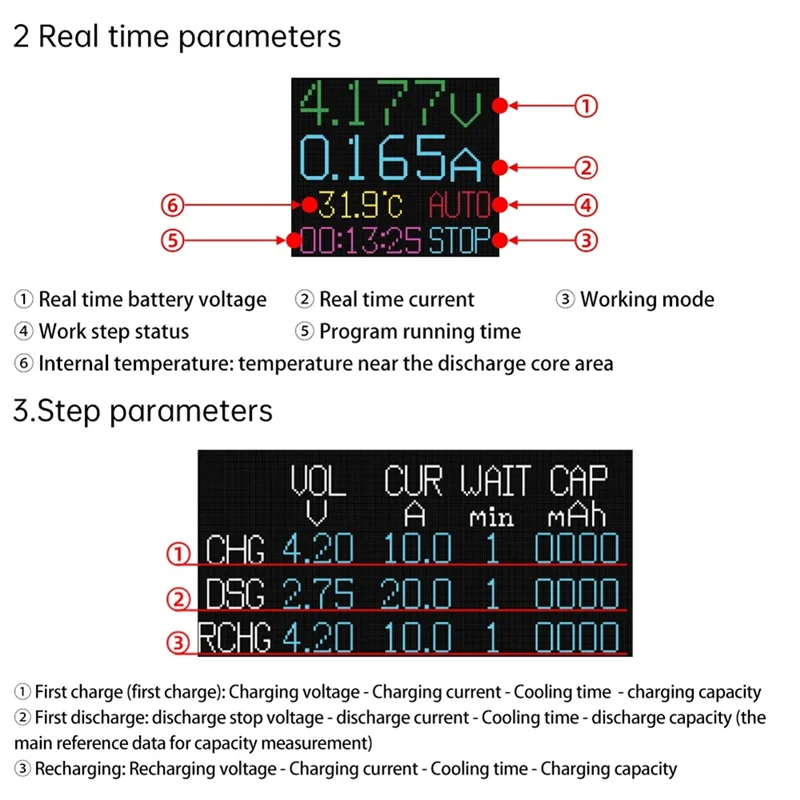 2 Real time parameters

4.177V ①
0.165A ②
⑥ 31.9°C AUTO ④
⑤ 00:13:25 STOP ③

① Real time battery voltage ② Real time current ③ Working mode
④ Work step status ⑤ Program running time
⑥ Internal temperature: temperature near the discharge core area

3.Step parameters

| | VOL V | CUR A | WAIT min | CAP mAh |
|---|---|---|---|---|
| ① CHG | 4.20 | 10.0 | 1 | 0000 |
| ② DSG | 2.75 | 20.0 | 1 | 0000 |
| ③ RCHG | 4.20 | 10.0 | 1 | 0000 |

① First charge (first charge): Charging voltage - Charging current - Cooling time - charging capacity
② First discharge: discharge stop voltage - discharge current - Cooling time - discharge capacity (the main reference data for capacity measurement)
③ Recharging: Recharging voltage - Charging current - Cooling time - Charging capacity