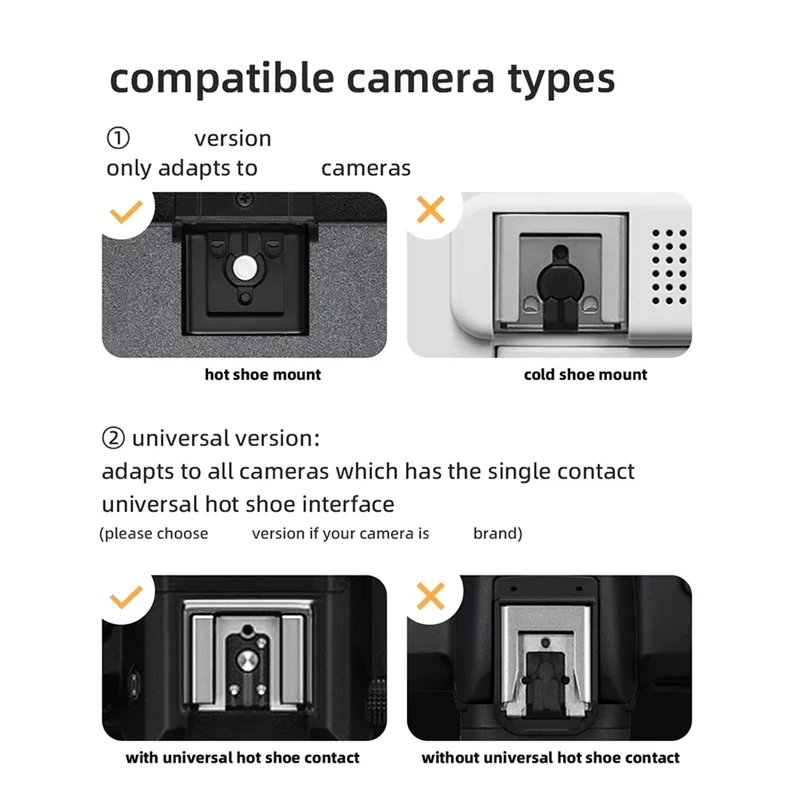 compatible camera types

① version
only adapts to cameras

hot shoe mount

cold shoe mount

② universal version:
adapts to all cameras which has the single contact universal hot shoe interface
(please choose version if your camera is brand)

with universal hot shoe contact

without universal hot shoe contact