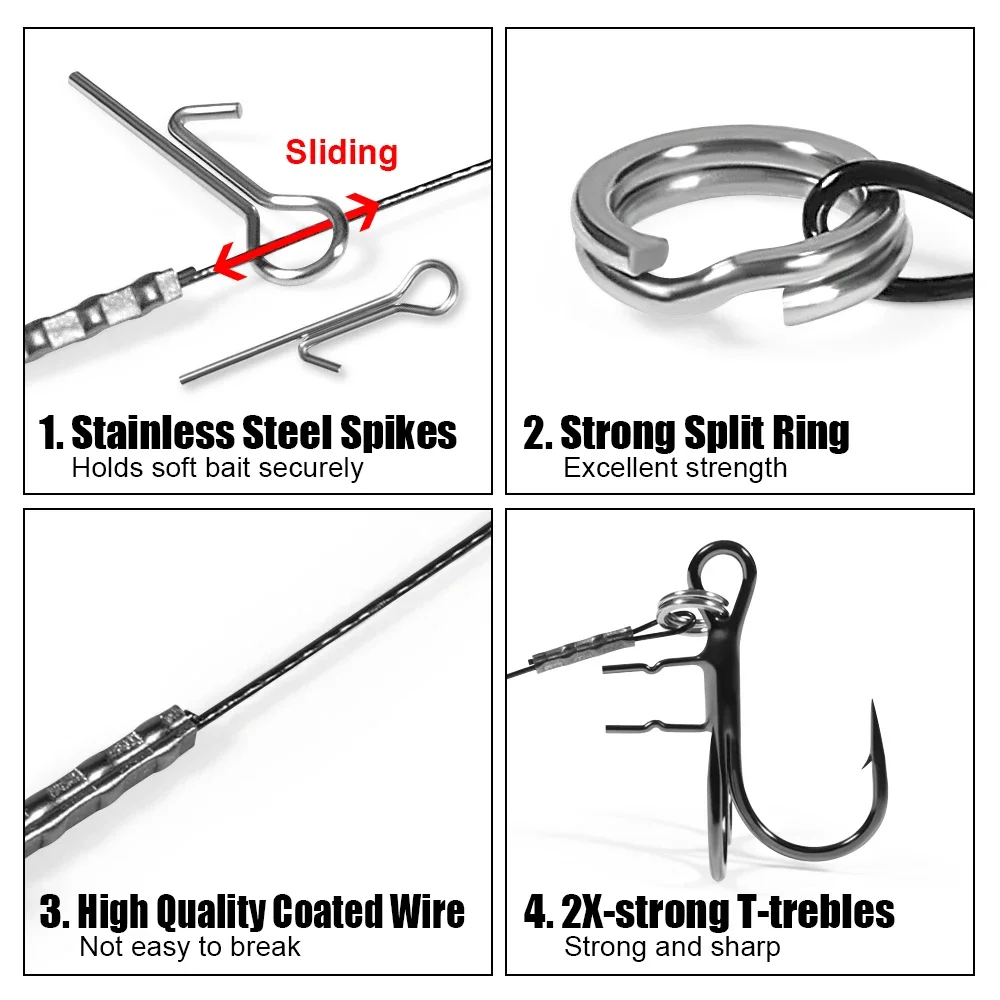 Sliding

1. Stainless Steel Spikes
Holds soft bait securely

2. Strong Split Ring
Excellent strength

3. High Quality Coated Wire
Not easy to break

4. 2X-strong T-trebles
Strong and sharp