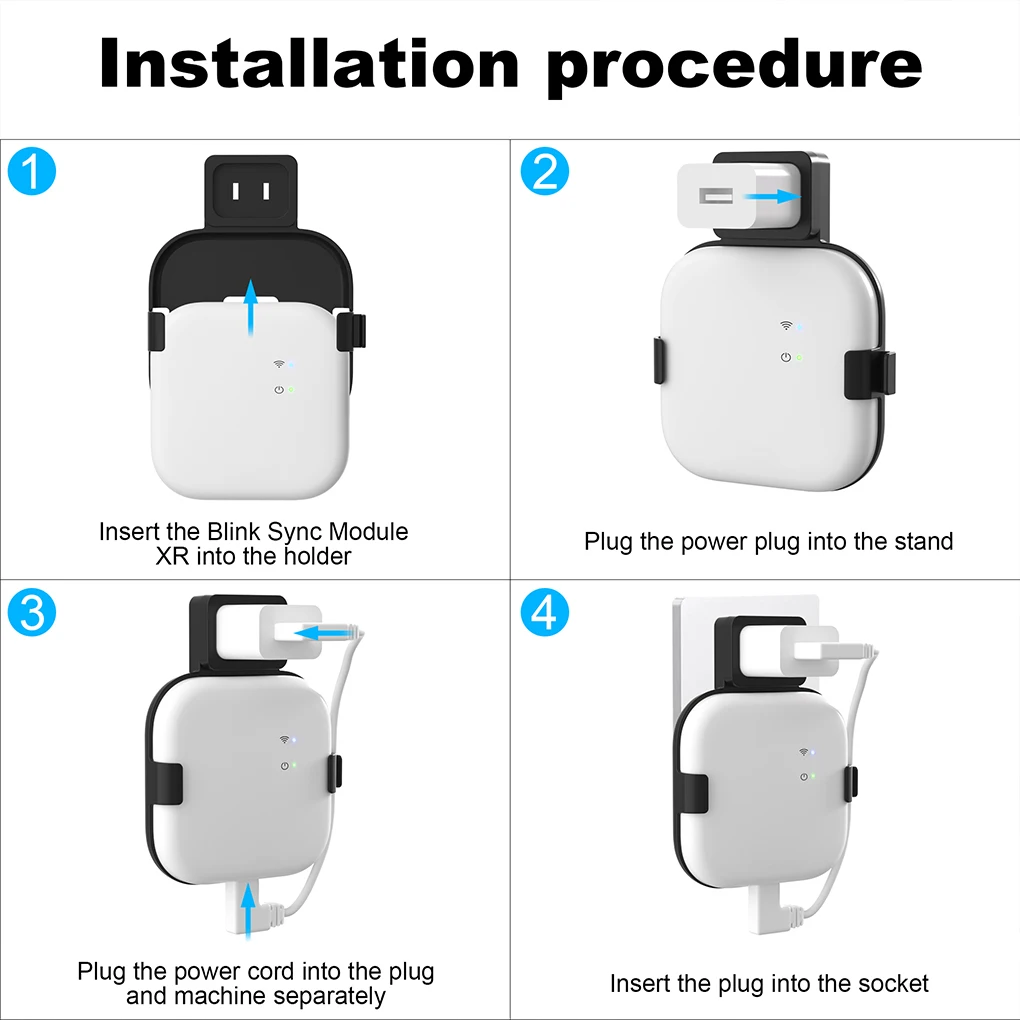 Installation procedure

1
Insert the Blink Sync Module XR into the holder

2
Plug the power plug into the stand

3
Plug the power cord into the plug and machine separately

4
Insert the plug into the socket