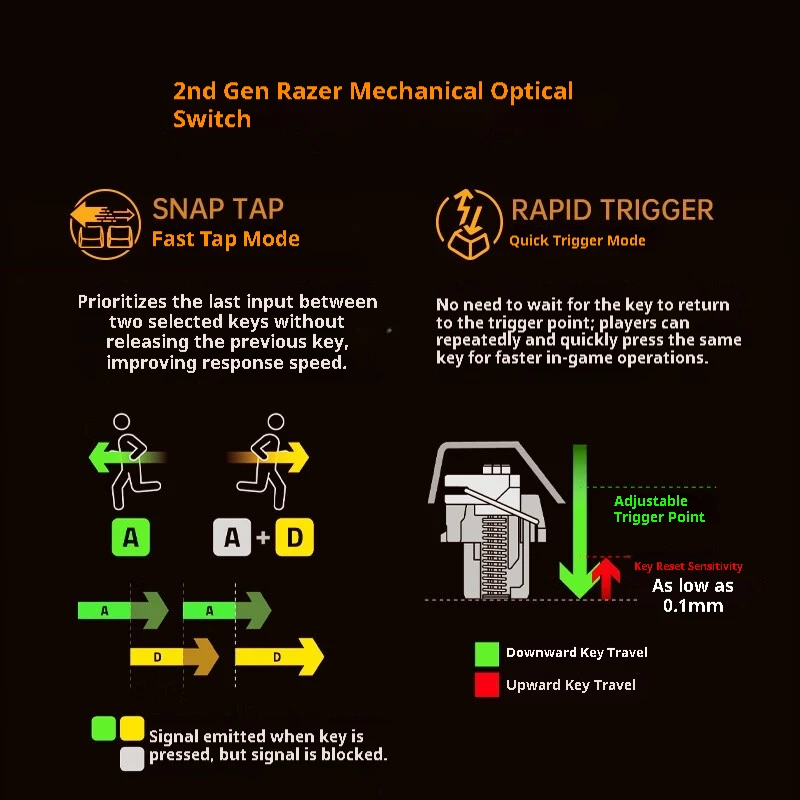 2nd Gen Razer Mechanical Optical Switch

SNAP TAP
Fast Tap Mode

Prioritizes the last input between two selected keys without releasing the previous key, improving response speed.

A

A + D

A
A
D
D

Signal emitted when key is pressed, but signal is blocked.

RAPID TRIGGER
Quick Trigger Mode

No need to wait for the key to return to the trigger point; players can repeatedly and quickly press the same key for faster in-game operations.

Adjustable Trigger Point

Key Reset Sensitivity
As low as 0.1mm

Downward Key Travel
Upward Key Travel