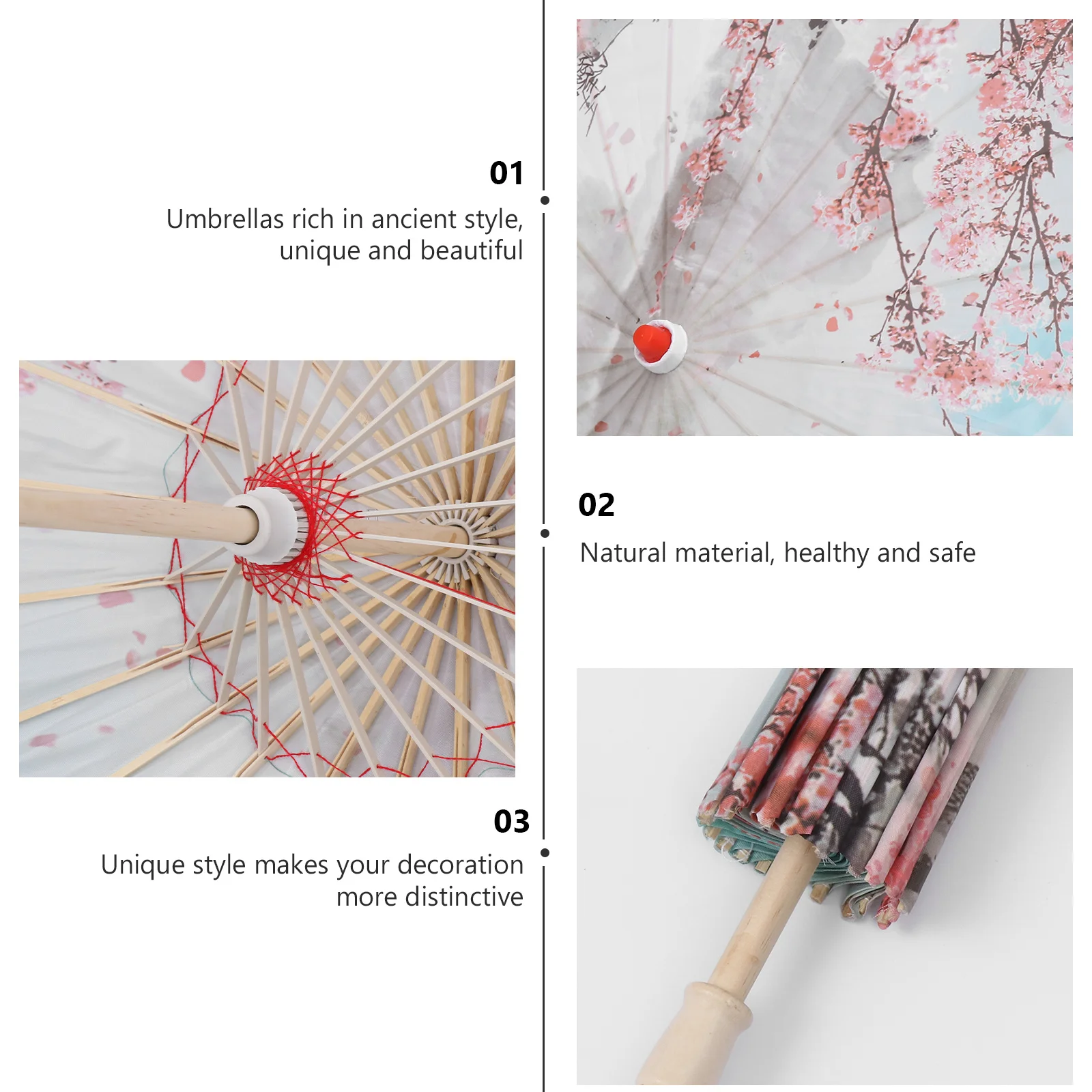 01
Umbrellas rich in ancient style, unique and beautiful

02
Natural material, healthy and safe

03
Unique style makes your decoration more distinctive