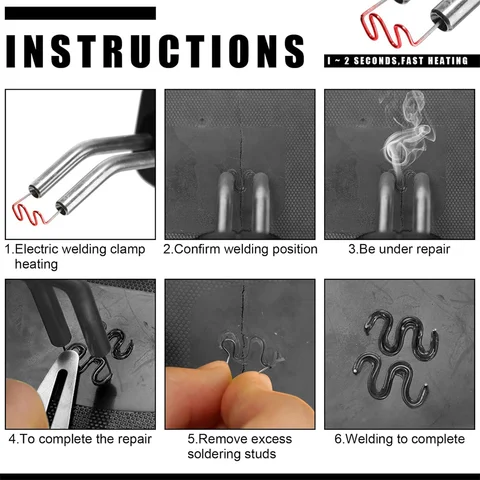 INSTRUCTIONS

1 ~ 2 SECONDS,FAST HEATING

1.Electric welding clamp heating

2.Confirm welding position

3.Be under repair

4.To complete the repair

5.Remove excess soldering studs

6.Welding to complete