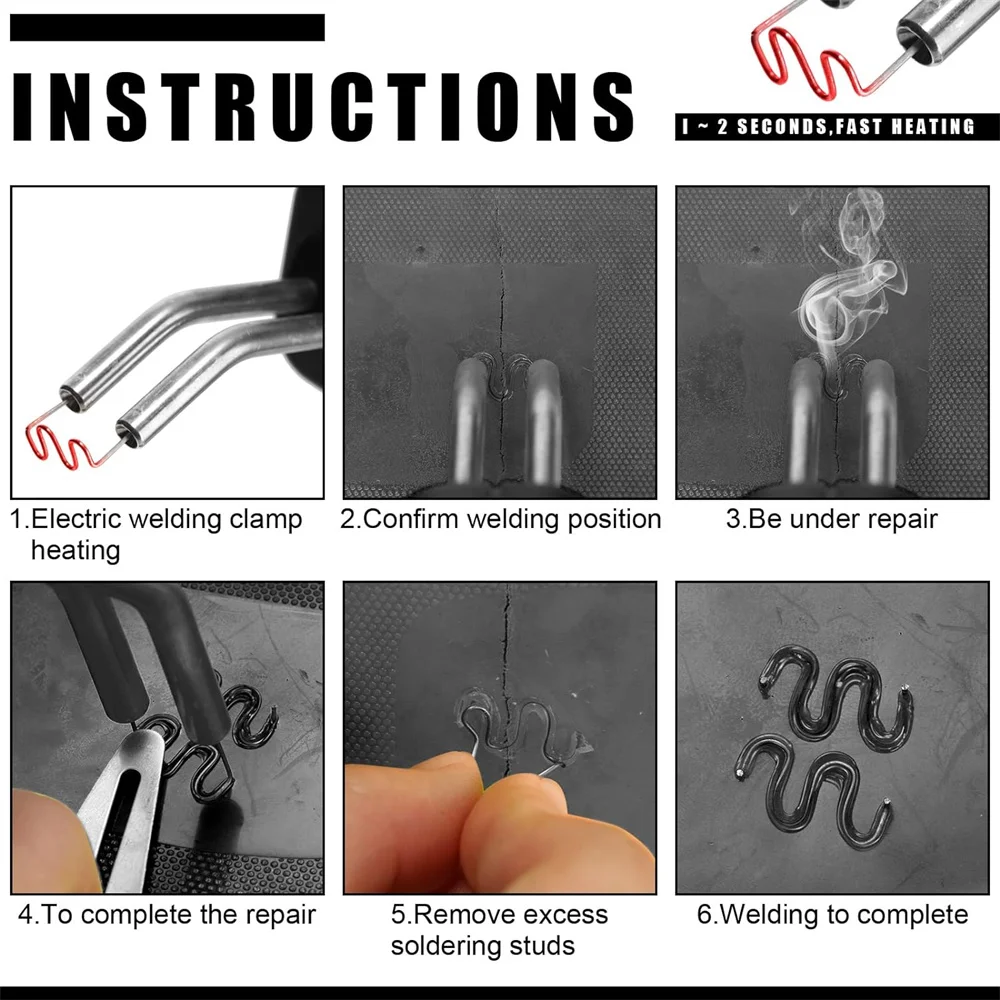 INSTRUCTIONS

1 ~ 2 SECONDS,FAST HEATING

1.Electric welding clamp heating

2.Confirm welding position

3.Be under repair

4.To complete the repair

5.Remove excess soldering studs

6.Welding to complete