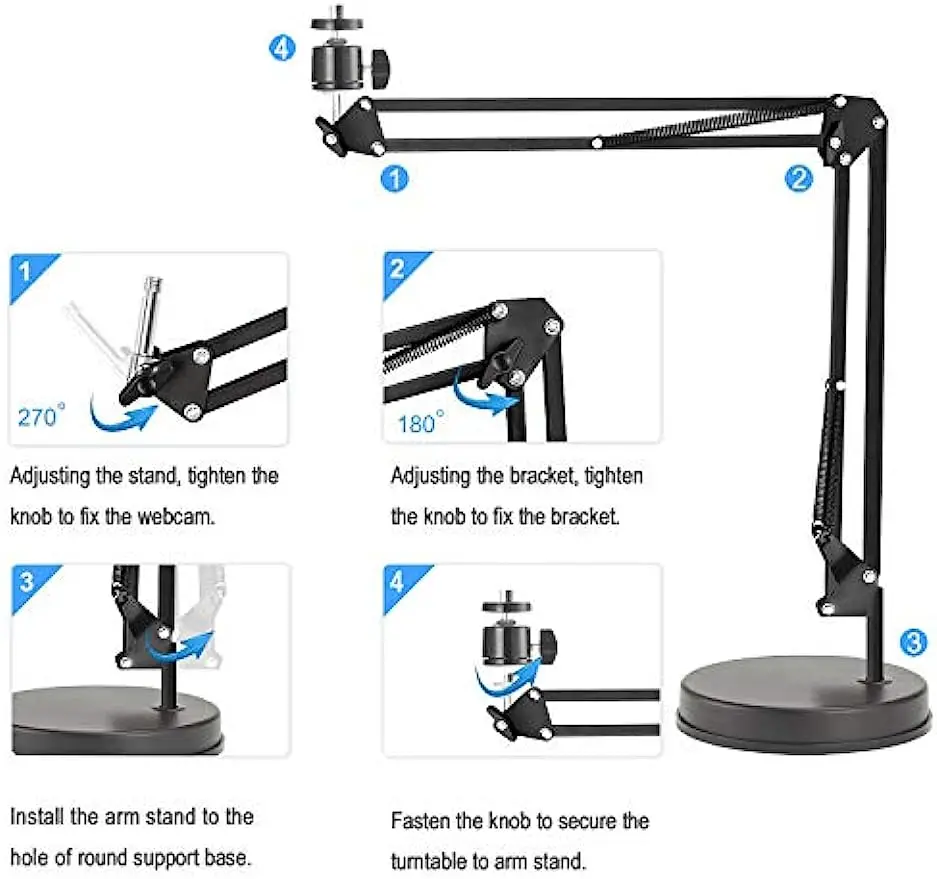 4

1

2

3

1

270°

Adjusting the stand, tighten the knob to fix the webcam.

2

180°

Adjusting the bracket, tighten the knob to fix the bracket.

3

Install the arm stand to the hole of round support base.

4

Fasten the knob to secure the turntable to arm stand.