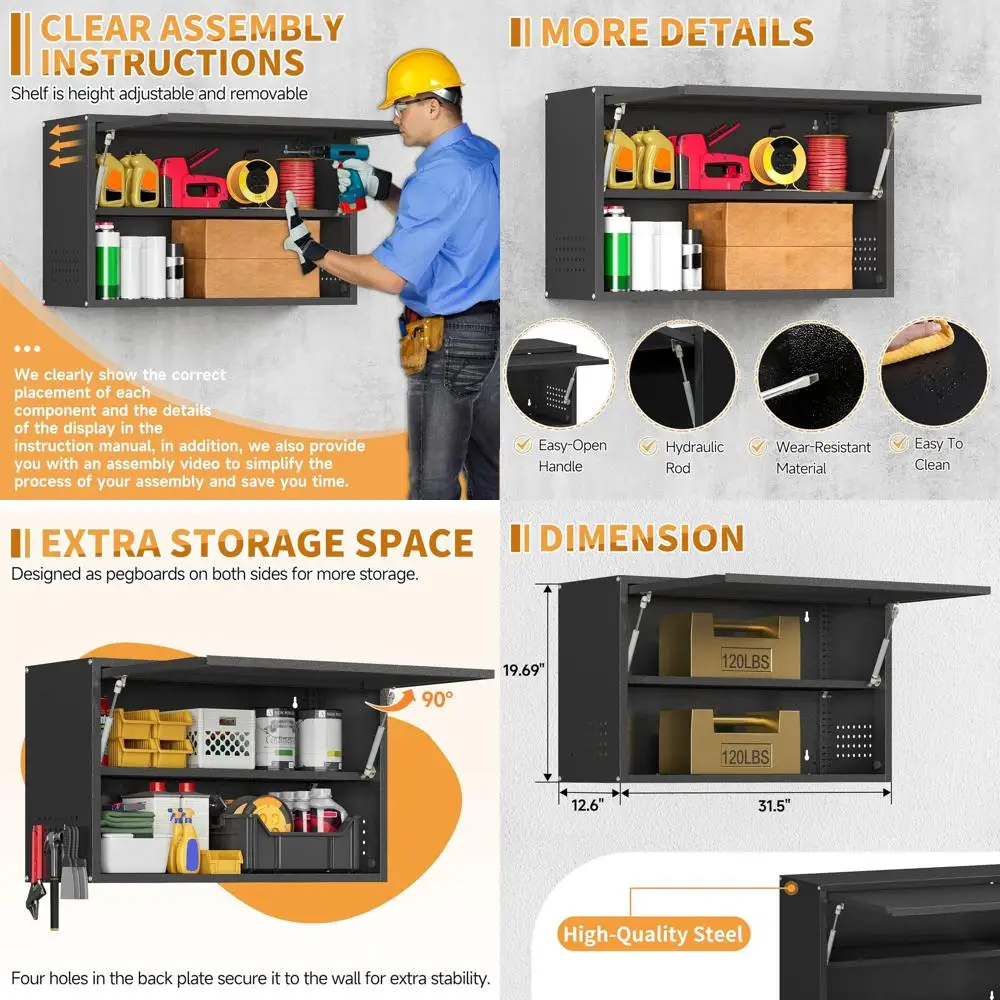 CLEAR ASSEMBLY INSTRUCTIONS

Shelf is height adjustable and removable

We clearly show the correct placement of each component and the details of the display in the instruction manual, in addition, we also provide you with an assembly video to simplify the process of your assembly and save you time.

MORE DETAILS

Easy-Open Handle

Hydraulic Rod

Wear-Resistant Material

Easy To Clean

EXTRA STORAGE SPACE

Designed as pegboards on both sides for more storage.

90°

Four holes in the back plate secure it to the wall for extra stability.

DIMENSION

19.69"

120LBS

120LBS

12.6"

31.5"

High-Quality Steel