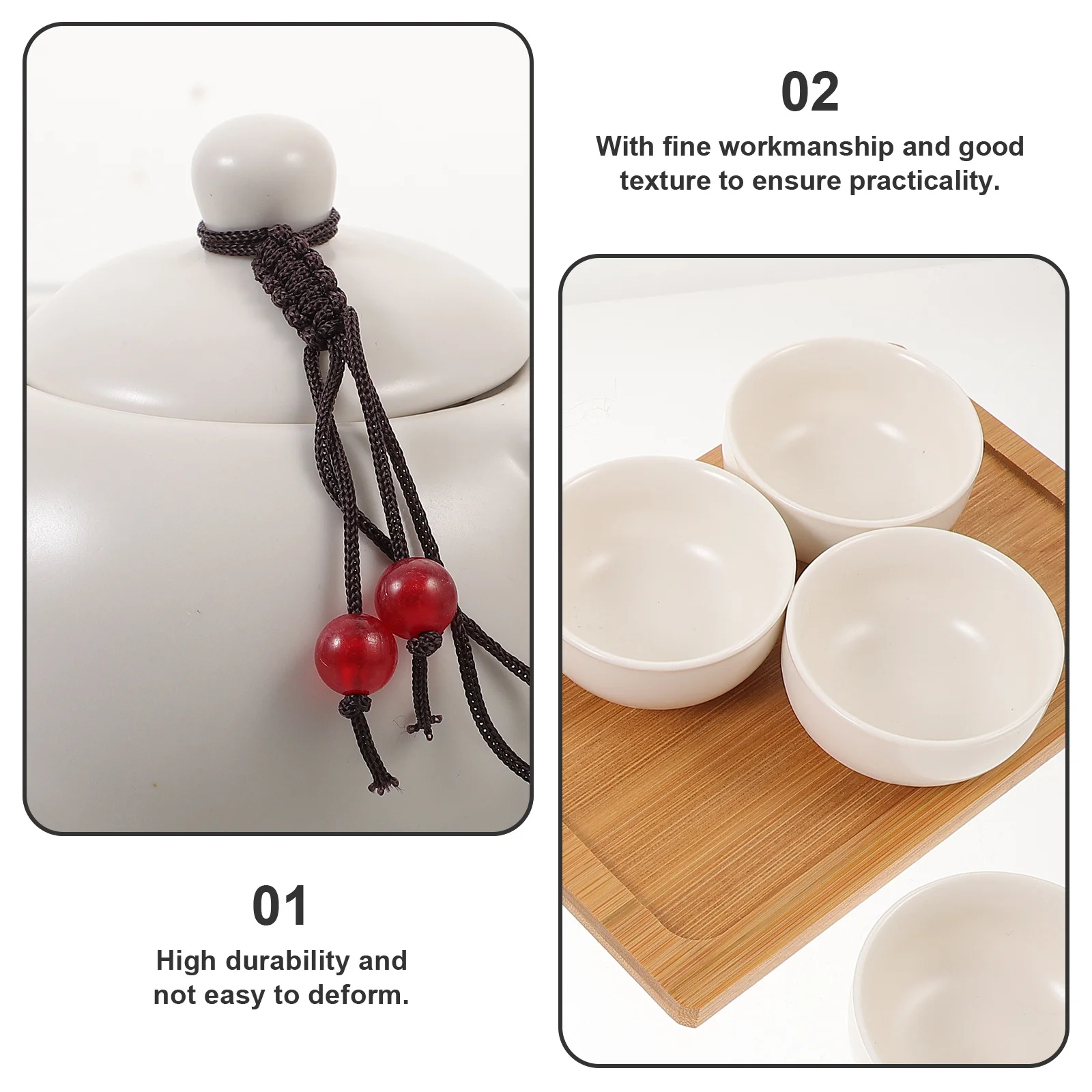 01
High durability and not easy to deform.

02
With fine workmanship and good texture to ensure practicality.