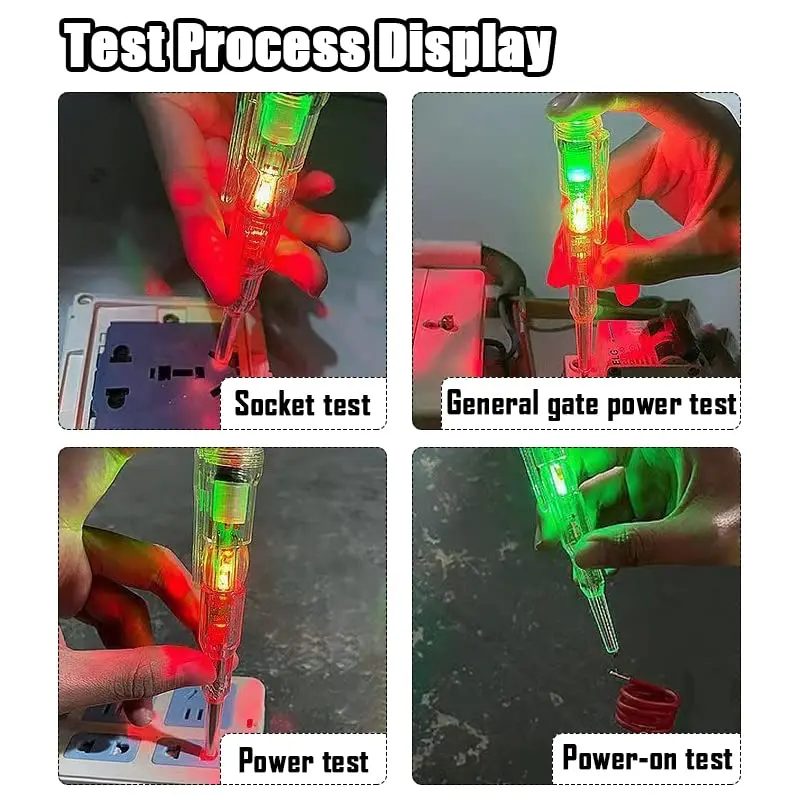 Test Process Display

Socket test

General gate power test

Power test

Power-on test