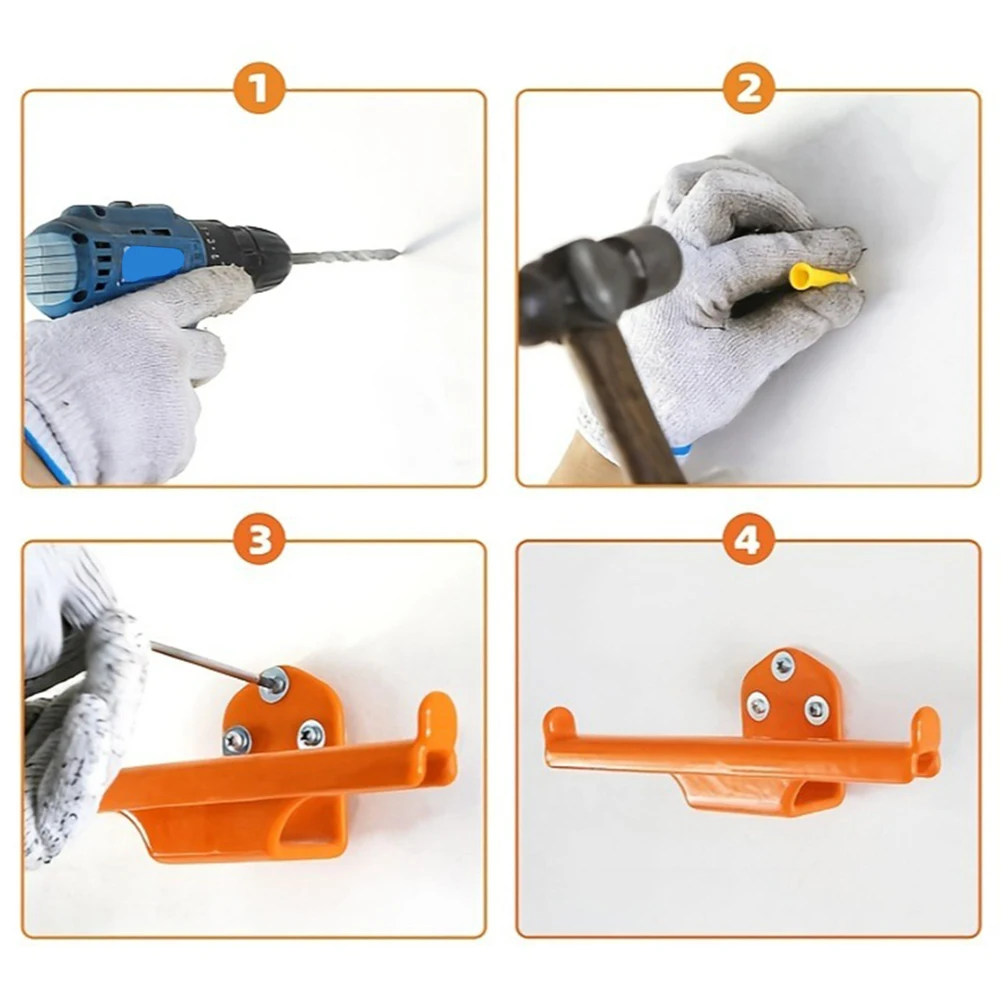 1

2

3

4