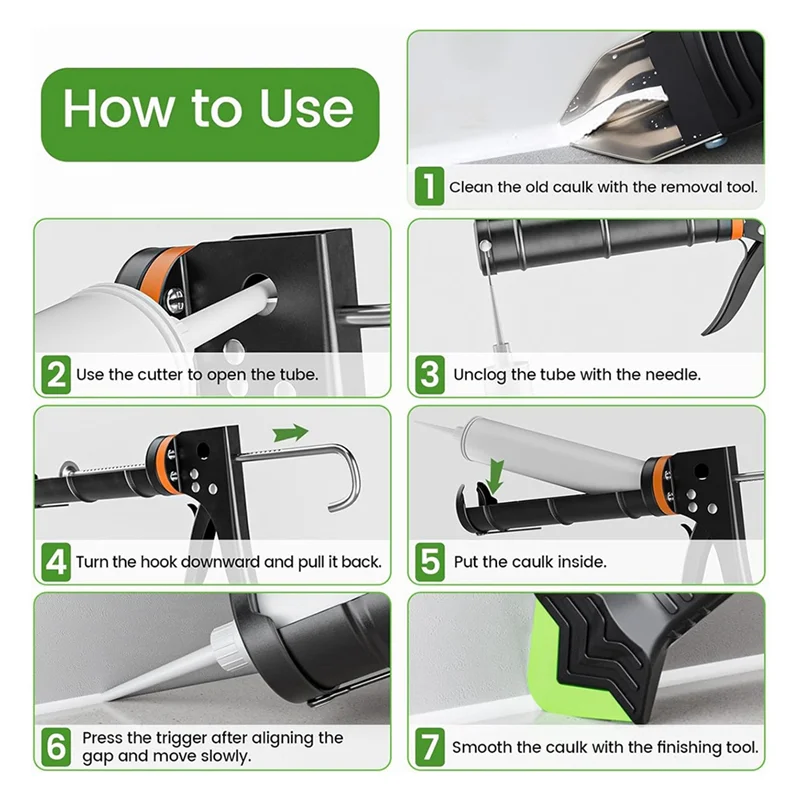 How to Use

1 Clean the old caulk with the removal tool.

2 Use the cutter to open the tube.

3 Unclog the tube with the needle.

4 Turn the hook downward and pull it back.

5 Put the caulk inside.

6 Press the trigger after aligning the gap and move slowly.

7 Smooth the caulk with the finishing tool.