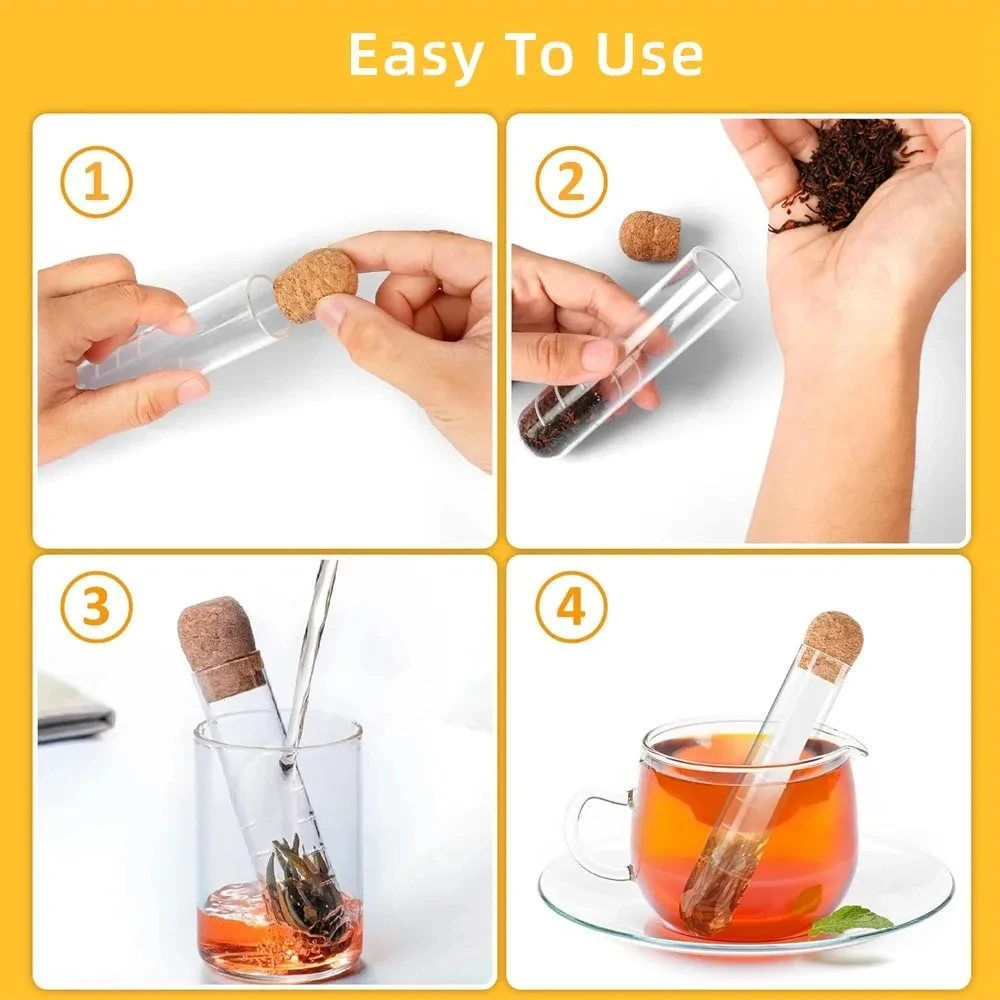 Easy To Use

1

2

3

4