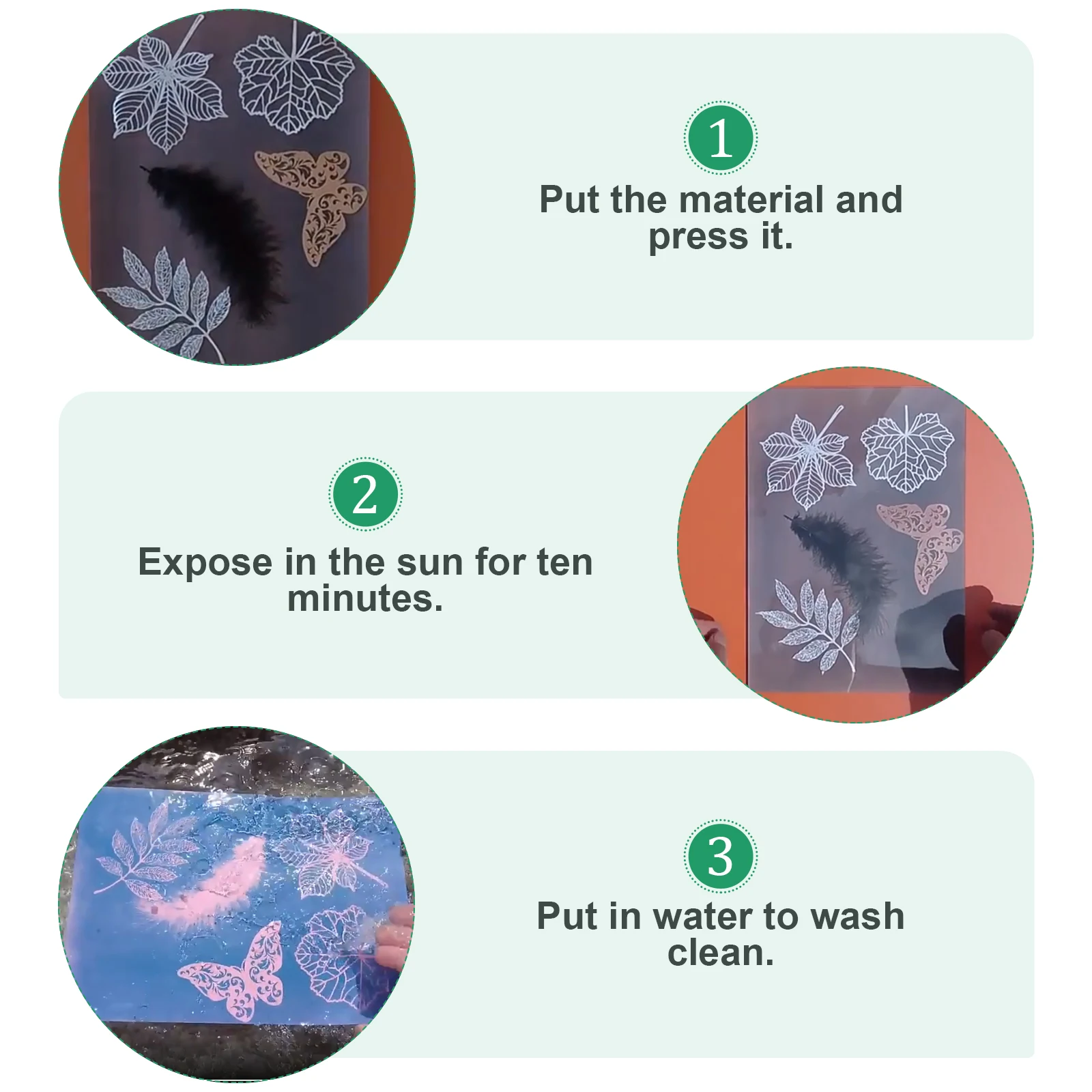 1

Put the material and press it.

2

Expose in the sun for ten minutes.

3

Put in water to wash clean.