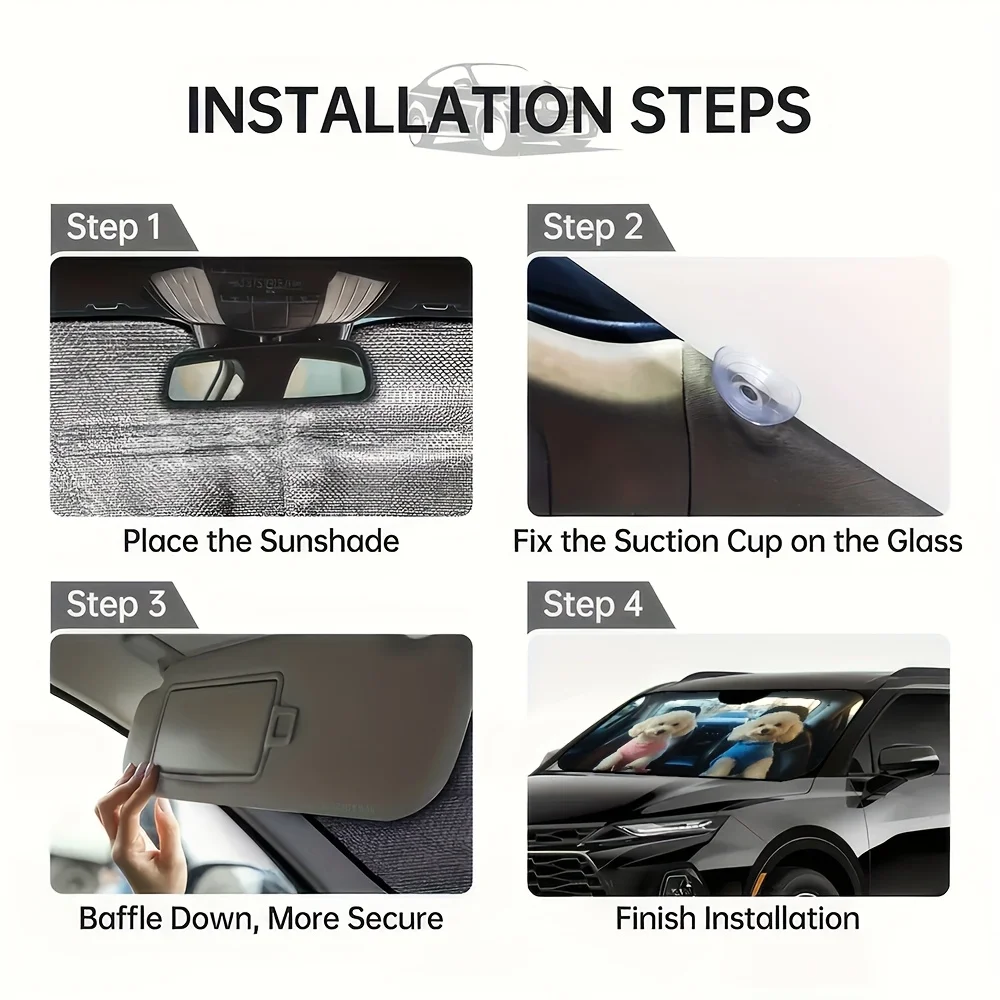 INSTALLATION STEPS

Step 1

Place the Sunshade

Step 2

Fix the Suction Cup on the Glass

Step 3

Baffle Down, More Secure

Step 4

Finish Installation