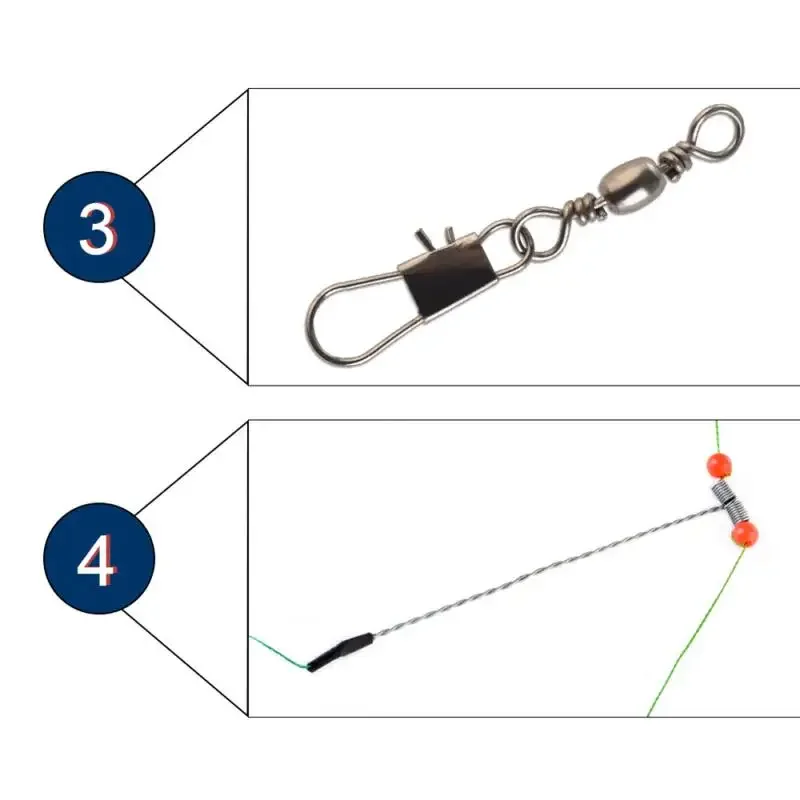 3

4