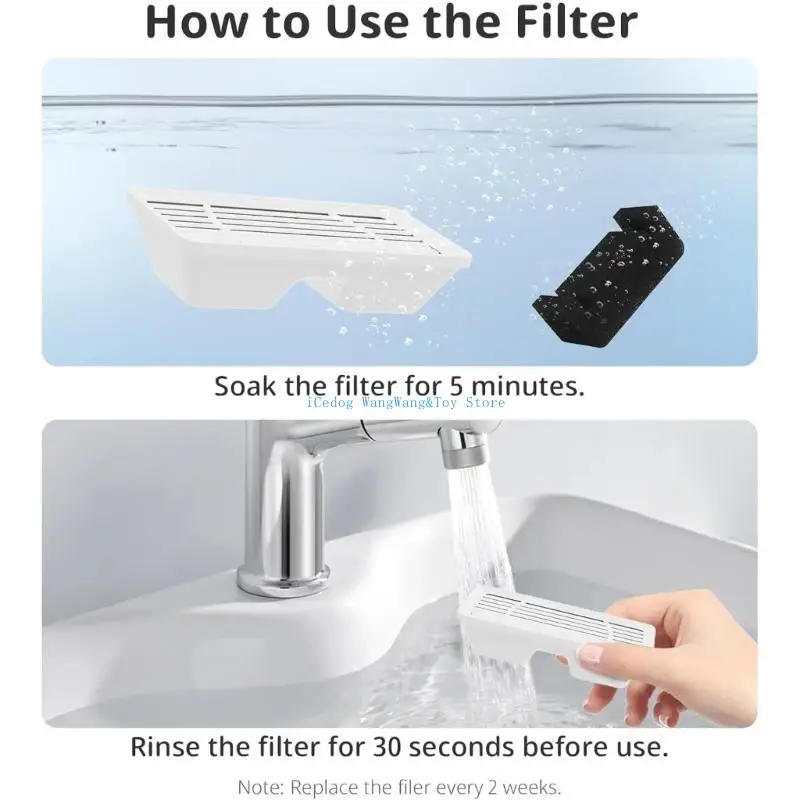 How to Use the Filter

Soak the filter for 5 minutes.

iCedog WangWang&Toy Store

Rinse the filter for 30 seconds before use.

Note: Replace the filer every 2 weeks.