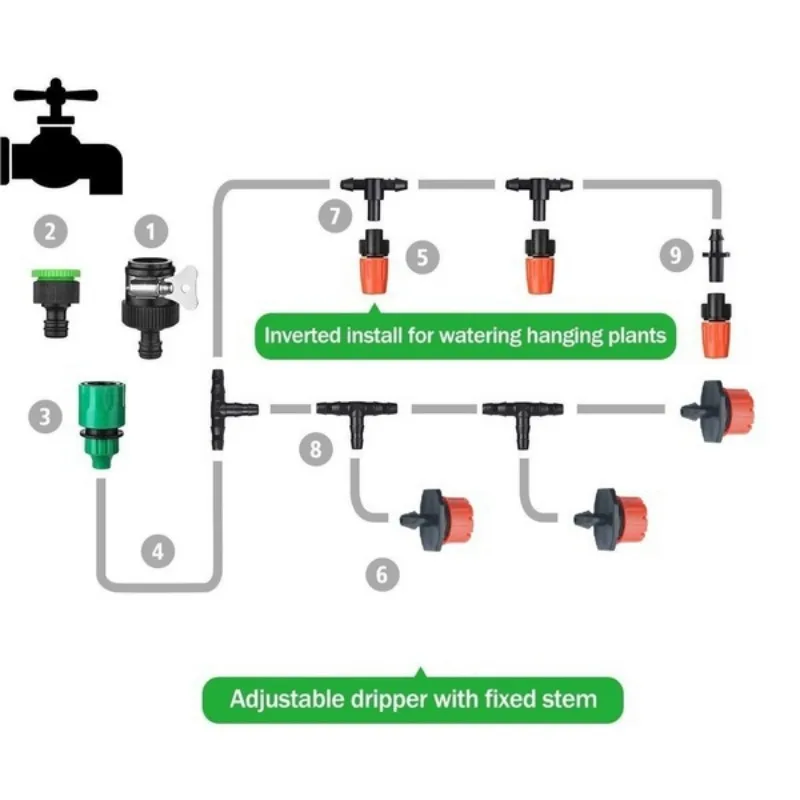 2
1
7
5
9
Inverted install for watering hanging plants
3
8
4
6
Adjustable dripper with fixed stem