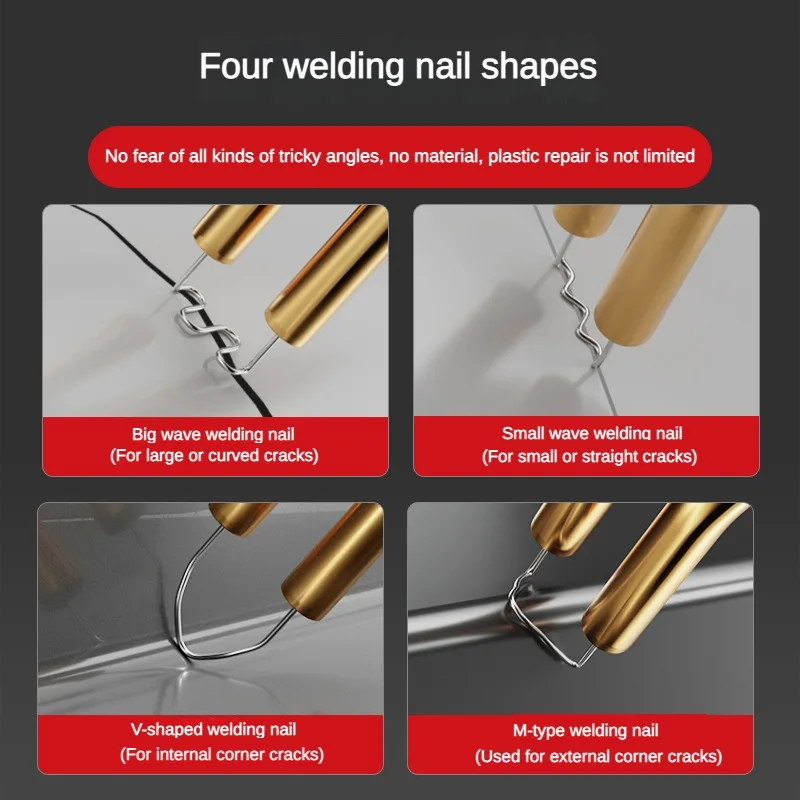 Four welding nail shapes

No fear of all kinds of tricky angles, no material, plastic repair is not limited

Big wave welding nail
(For large or curved cracks)

Small wave welding nail
(For small or straight cracks)

V-shaped welding nail
(For internal corner cracks)

M-type welding nail
(Used for external corner cracks)