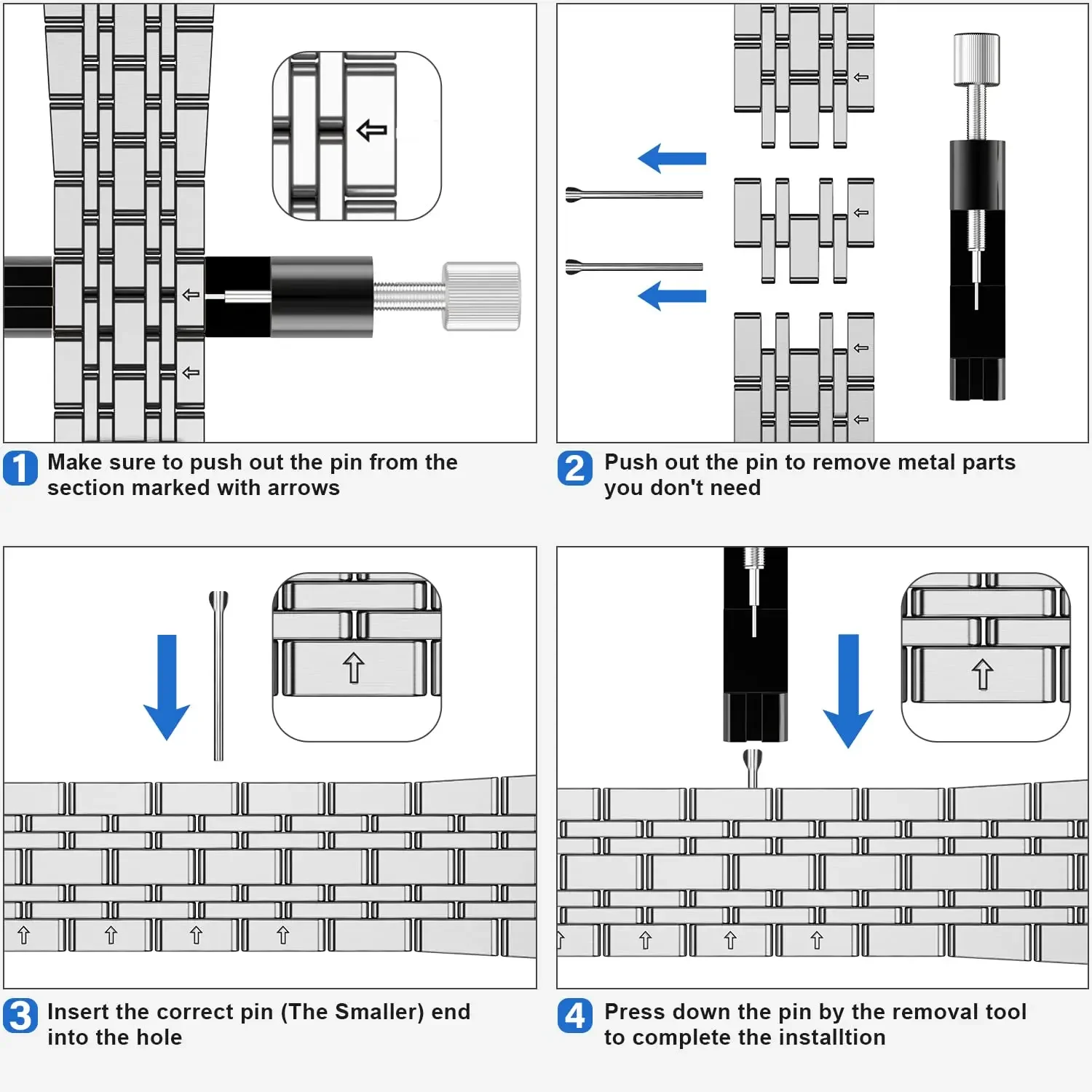 1 Make sure to push out the pin from the section marked with arrows

2 Push out the pin to remove metal parts you don't need

3 Insert the correct pin (The Smaller) end into the hole

4 Press down the pin by the removal tool to complete the installtion