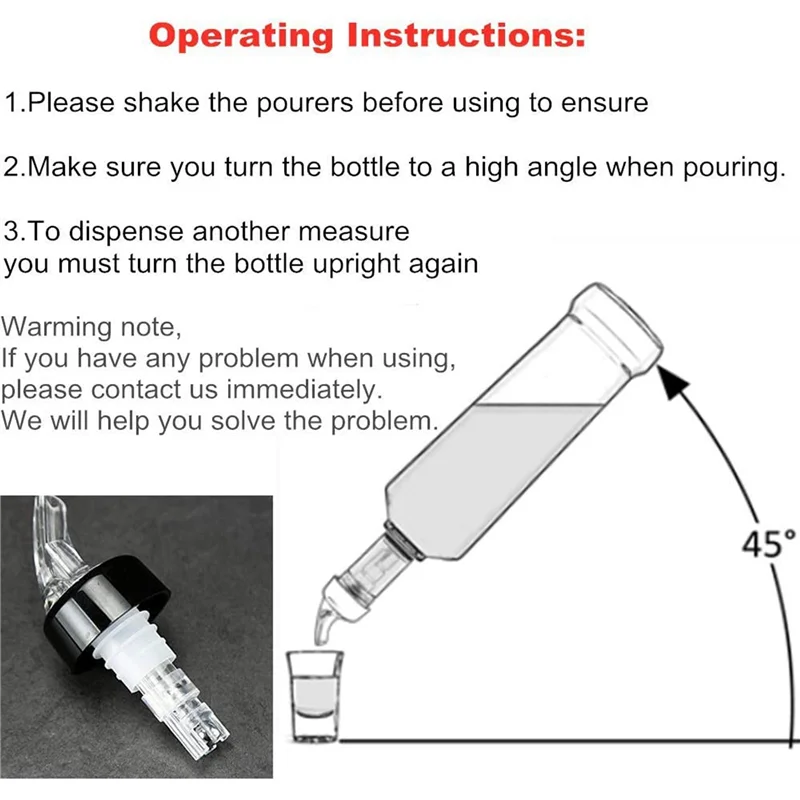 Operating Instructions:

1.Please shake the pourers before using to ensure

2.Make sure you turn the bottle to a high angle when pouring.

3.To dispense another measure
you must turn the bottle upright again

Warming note,
If you have any problem when using,
please contact us immediately.
We will help you solve the problem.

45°