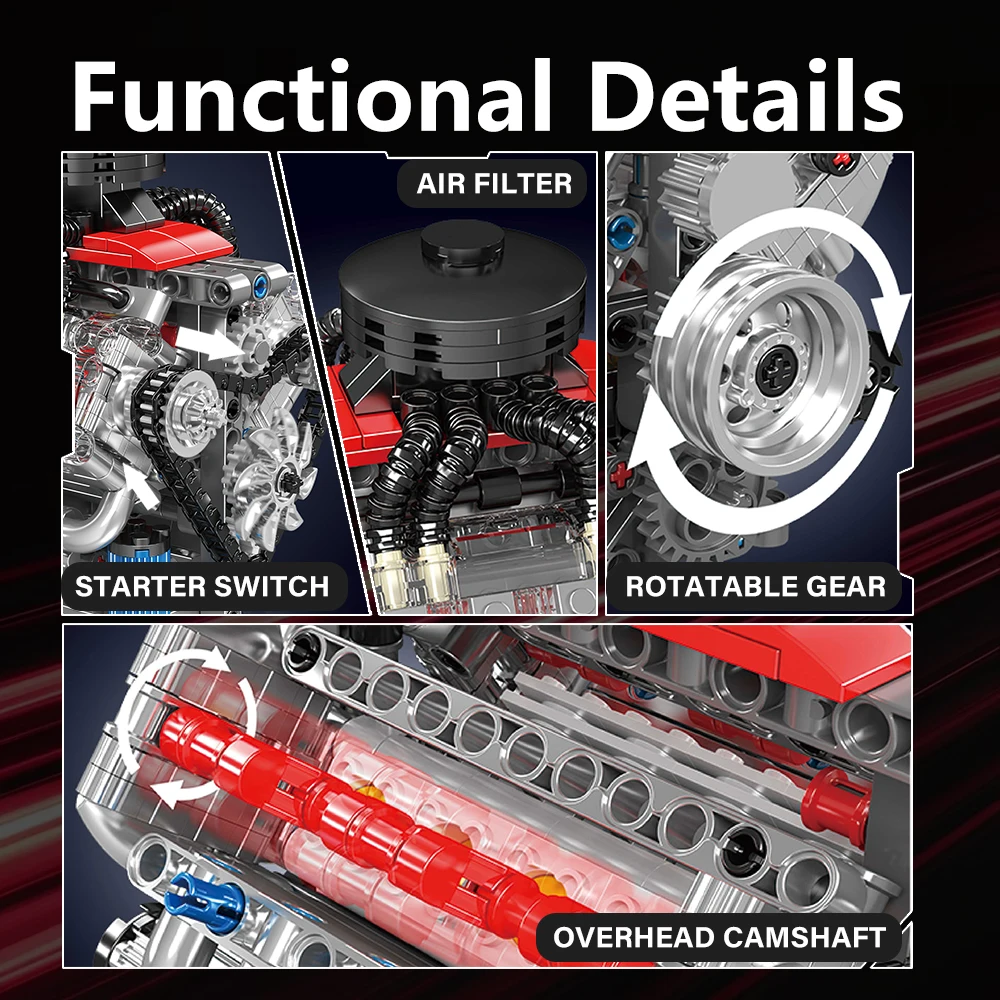 Functional Details

AIR FILTER

STARTER SWITCH

ROTATABLE GEAR

OVERHEAD CAMSHAFT