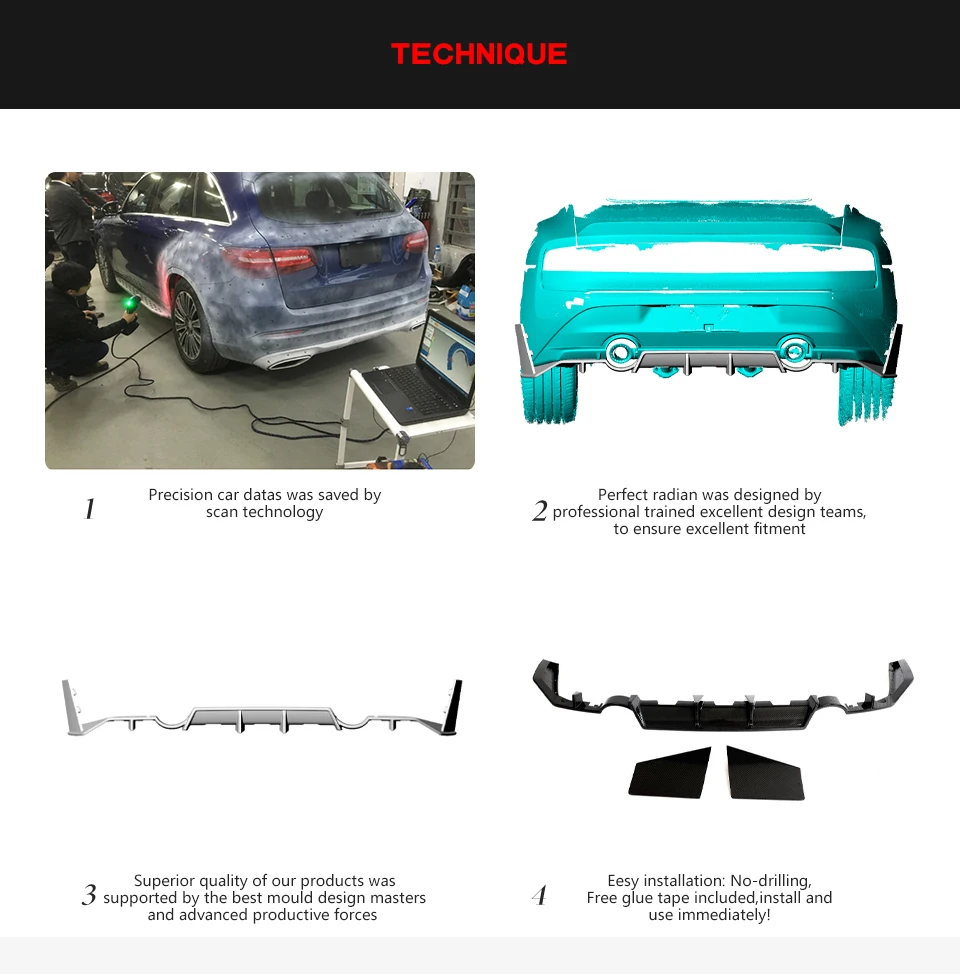 TECHNIQUE

1 Precision car datas was saved by scan technology

2 Perfect radian was designed by professional trained excellent design teams, to ensure excellent fitment

3 Superior quality of our products was supported by the best mould design masters and advanced productive forces

4 Eesy installation: No-drilling, Free glue tape included,install and use immediately!