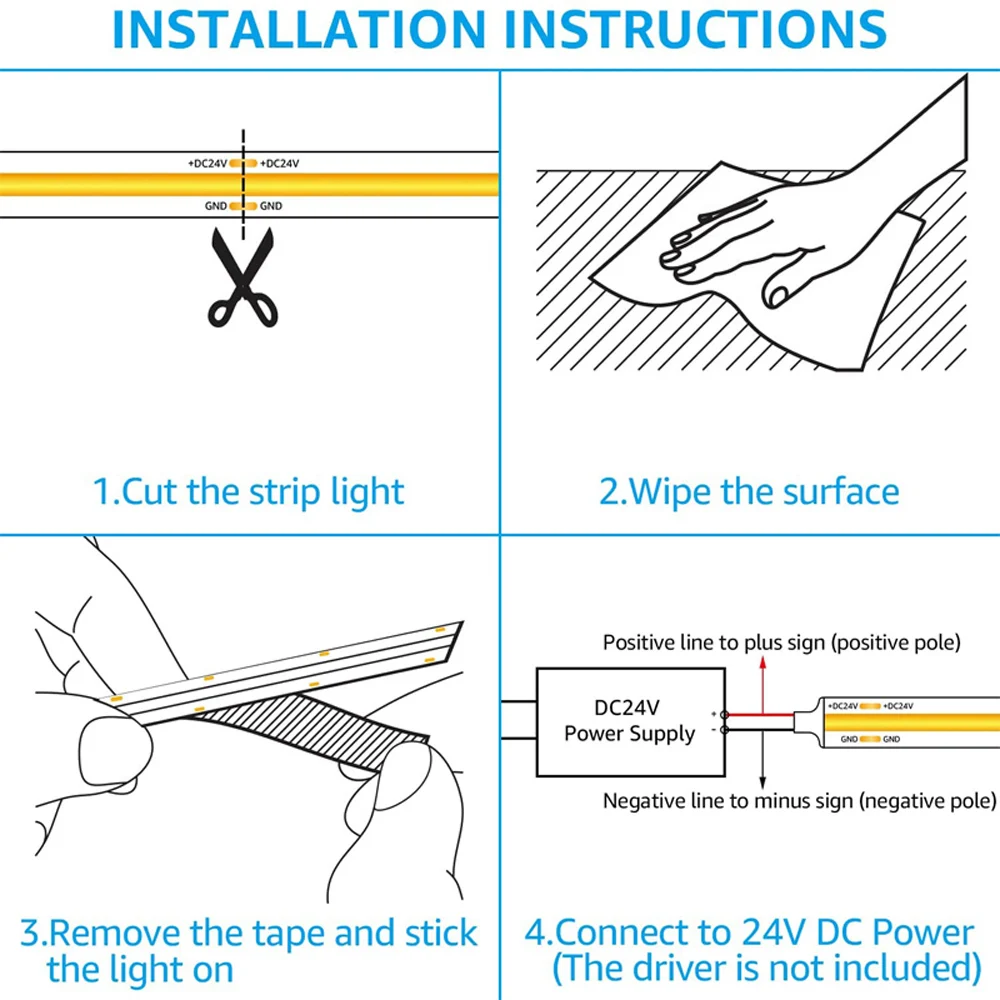 INSTALLATION INSTRUCTIONS

+DC24V +DC24V
GND GND

1.Cut the strip light

2.Wipe the surface

3.Remove the tape and stick the light on

Positive line to plus sign (positive pole)

DC24V
Power Supply

+
-

+DC24V +DC24V
GND GND

Negative line to minus sign (negative pole)

4.Connect to 24V DC Power
(The driver is not included)