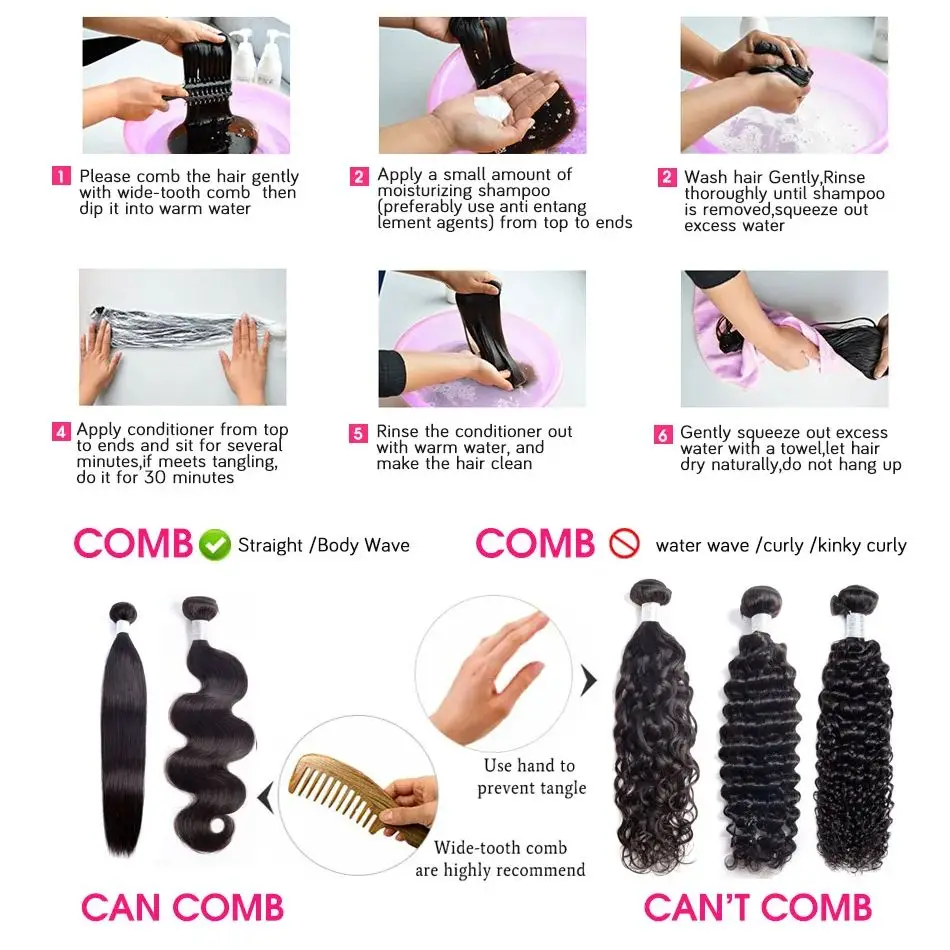 1 Please comb the hair gently with wide-tooth comb then dip it into warm water

2 Apply a small amount of moisturizing shampoo (preferably use anti entang lement agents) from top to ends

2 Wash hair Gently,Rinse thoroughly until shampoo is removed,squeeze out excess water

4 Apply conditioner from top to ends and sit for several minutes,if meets tangling, do it for 30 minutes

5 Rinse the conditioner out with warm water, and make the hair clean

6 Gently squeeze out excess water with a towel,let hair dry naturally,do not hang up

COMB Straight /Body Wave

COMB water wave /curly /kinky curly

Use hand to prevent tangle

Wide-tooth comb are highly recommend

CAN COMB

CAN'T COMB