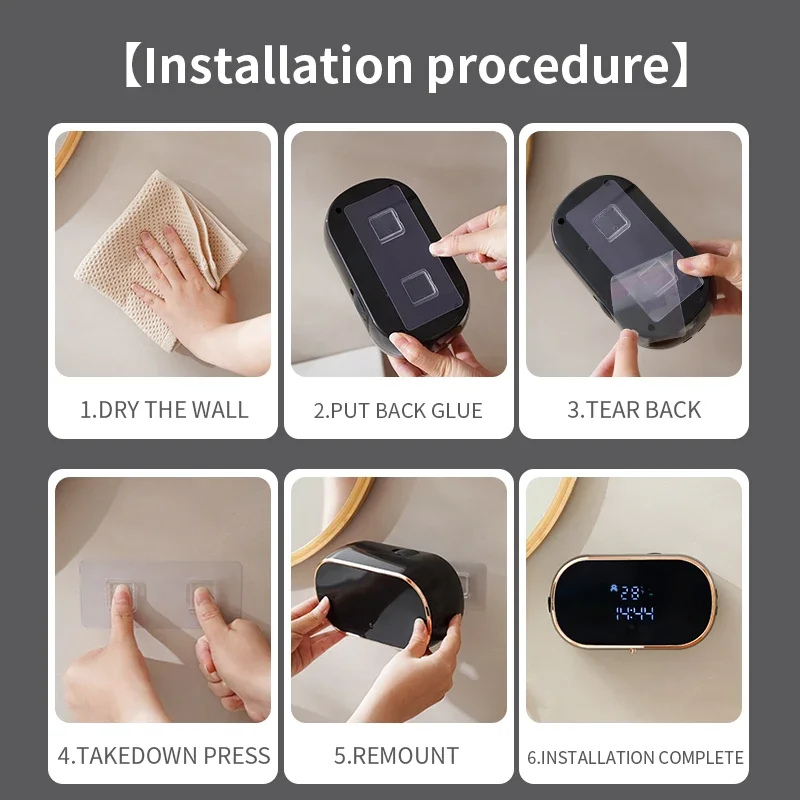 【Installation procedure】

1.DRY THE WALL

2.PUT BACK GLUE

3.TEAR BACK

4.TAKEDOWN PRESS

5.REMOUNT

28°
14:44

6.INSTALLATION COMPLETE