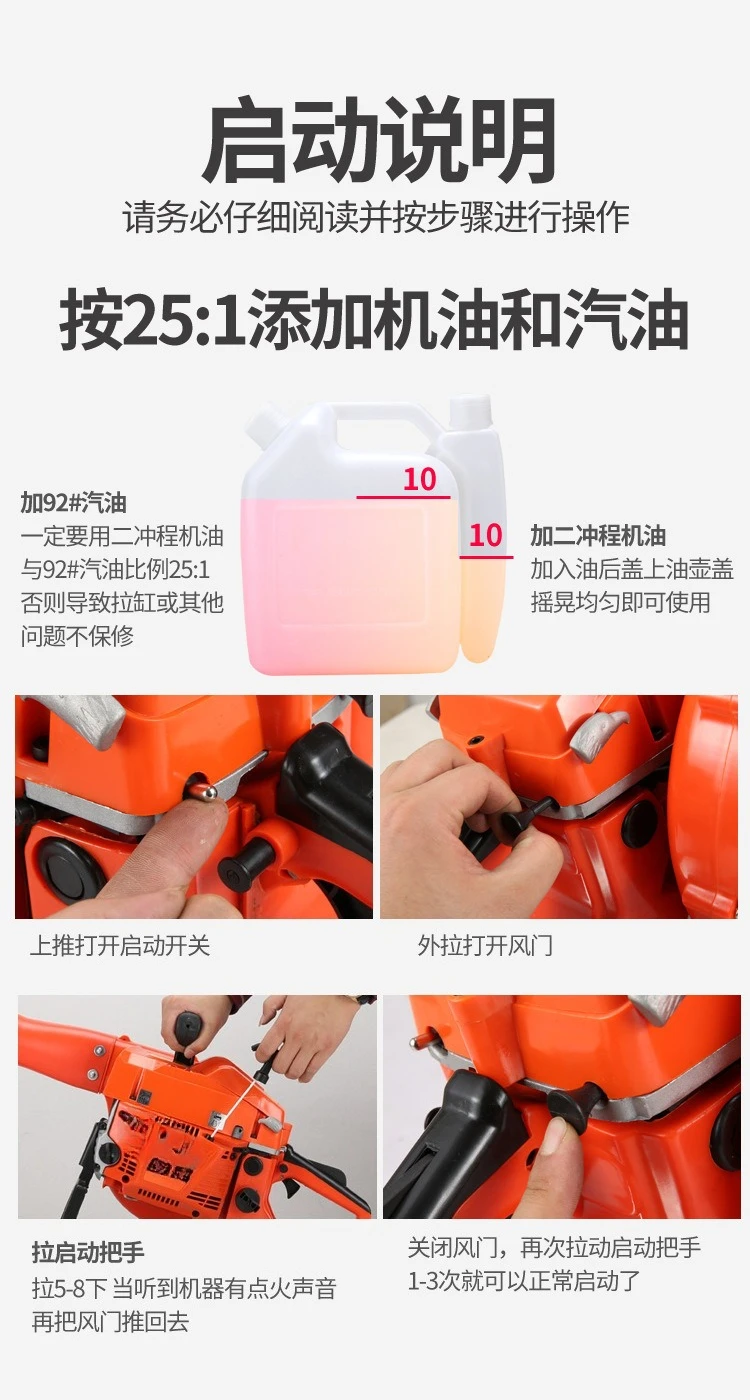 启动说明
请务必仔细阅读并按步骤进行操作

按25:1添加机油和汽油

加92#汽油
一定要用二冲程机油与92#汽油比例25:1否则导致拉缸或其他问题不保修

10

10

加二冲程机油
加入油后盖上油壶盖摇晃均匀即可使用

上推打开启动开关

外拉打开风门

拉启动把手
拉5-8下 当听到机器有点火声音再把风门推回去

关闭风门，再次拉动启动把手1-3次就可以正常启动了