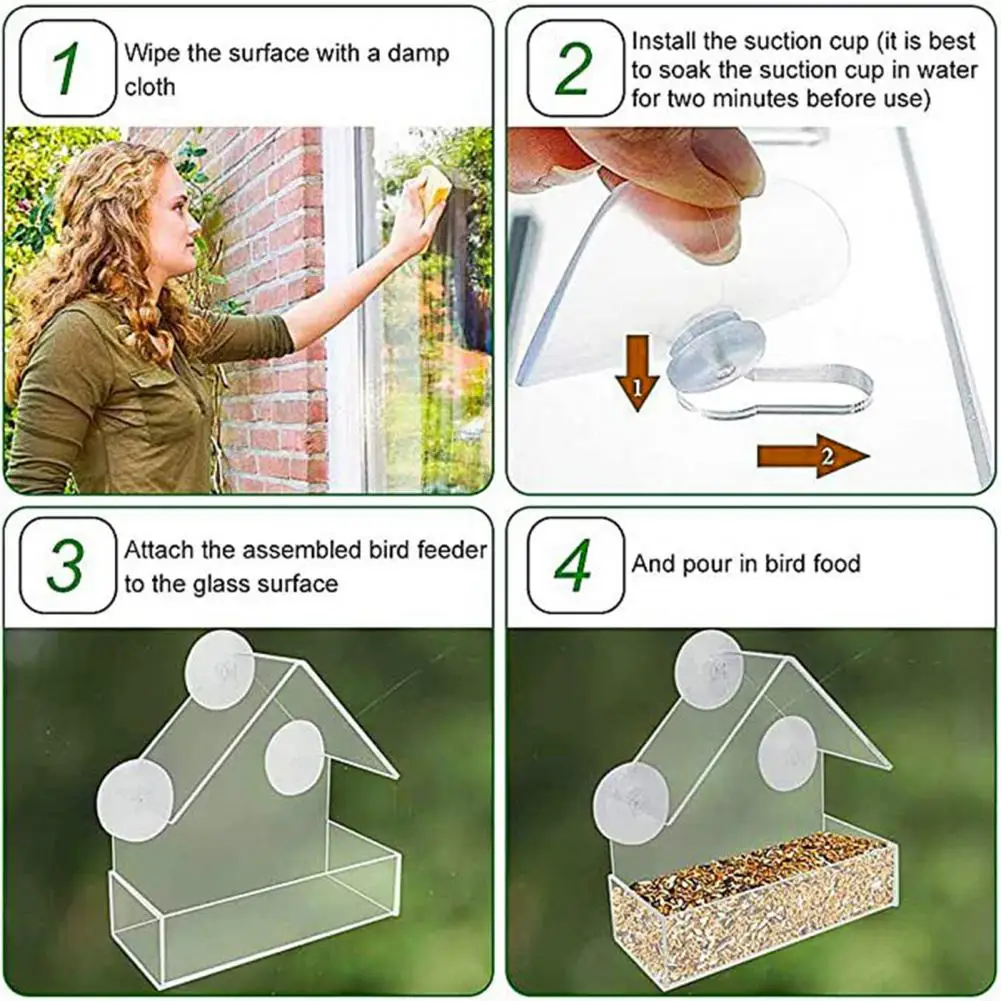 1 Wipe the surface with a damp cloth

2 Install the suction cup (it is best to soak the suction cup in water for two minutes before use)

1

2

3 Attach the assembled bird feeder to the glass surface

4 And pour in bird food