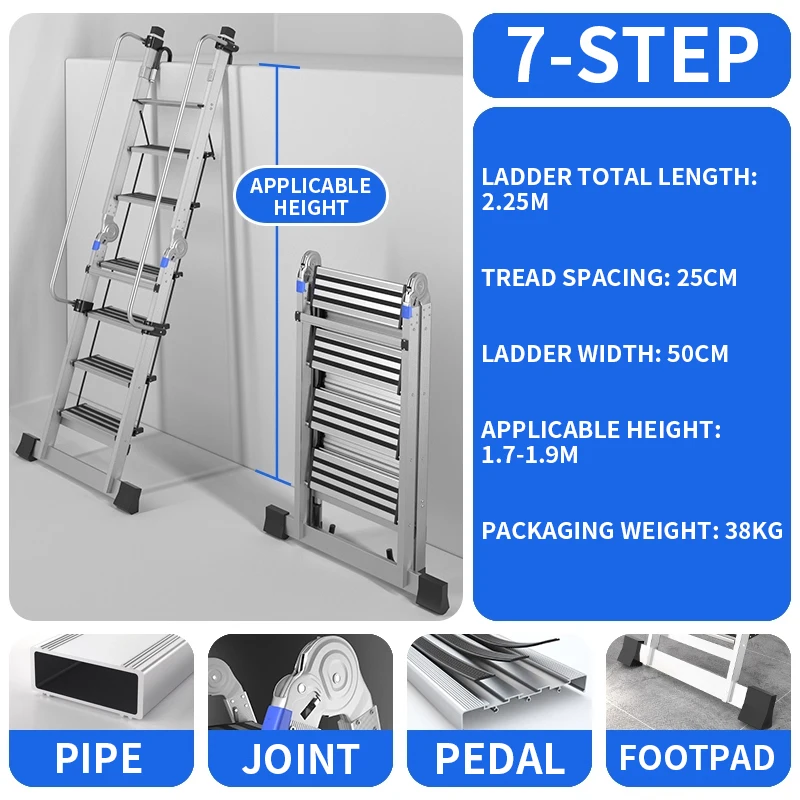 APPLICABLE HEIGHT

7-STEP

LADDER TOTAL LENGTH: 2.25M

TREAD SPACING: 25CM

LADDER WIDTH: 50CM

APPLICABLE HEIGHT: 1.7-1.9M

PACKAGING WEIGHT: 38KG

PIPE

JOINT

PEDAL

FOOTPAD