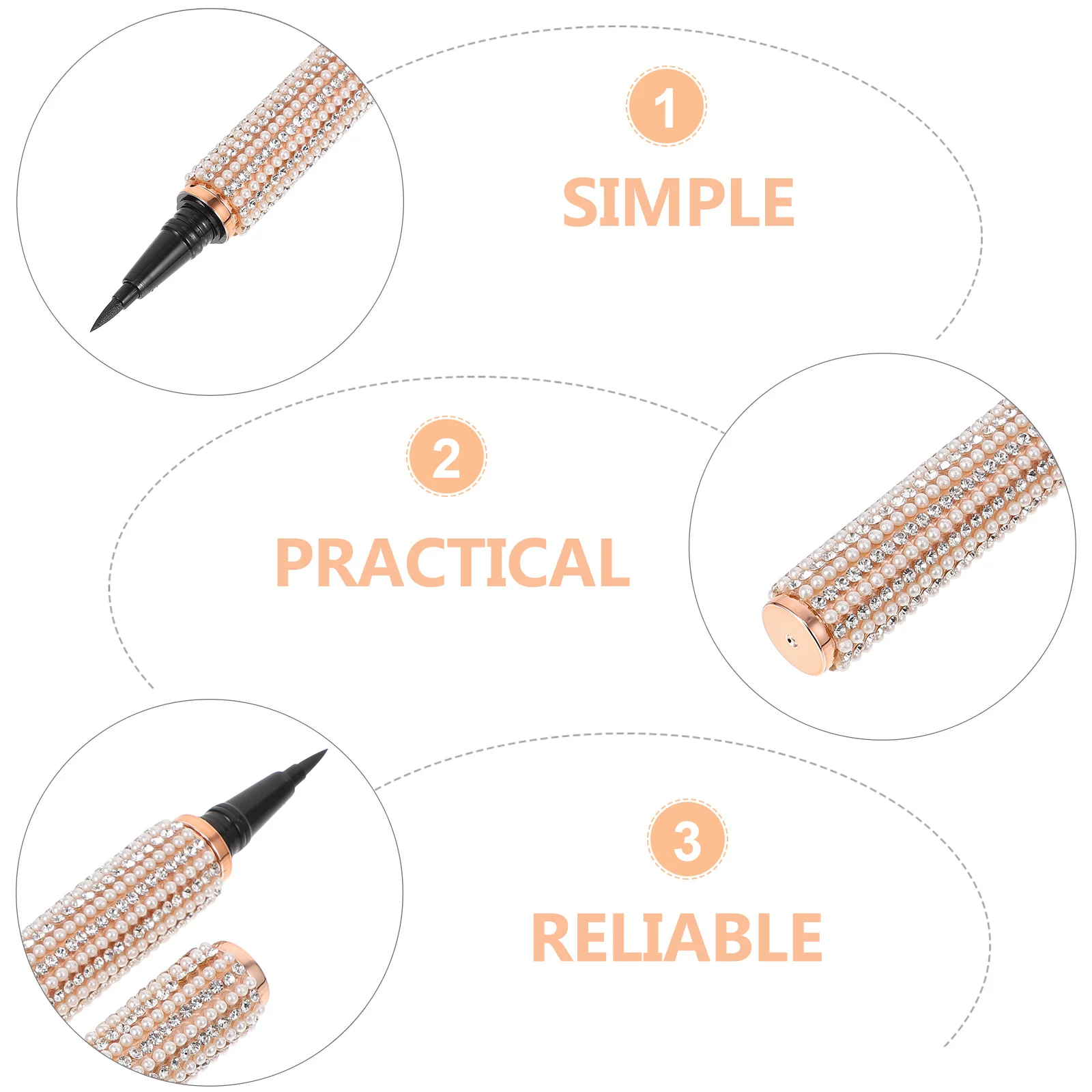 1

SIMPLE

2

PRACTICAL

3

RELIABLE