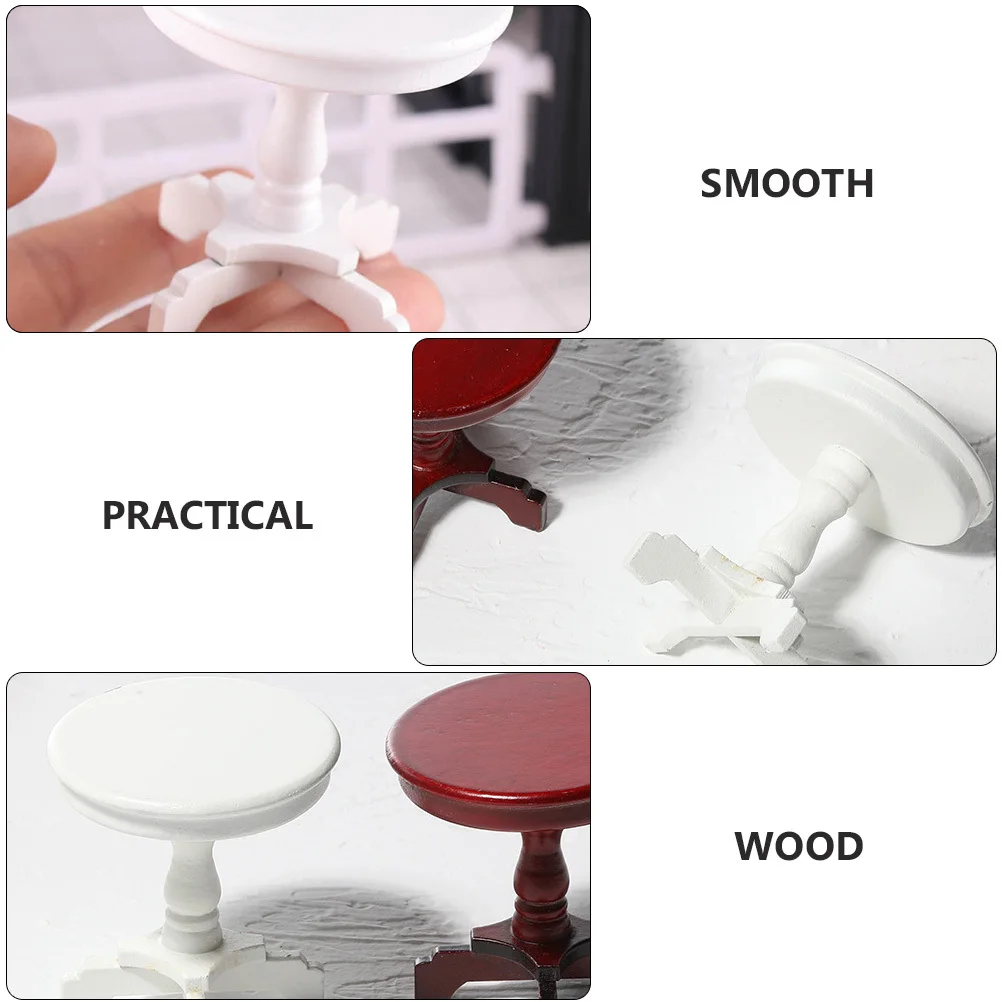 SMOOTH

PRACTICAL

WOOD