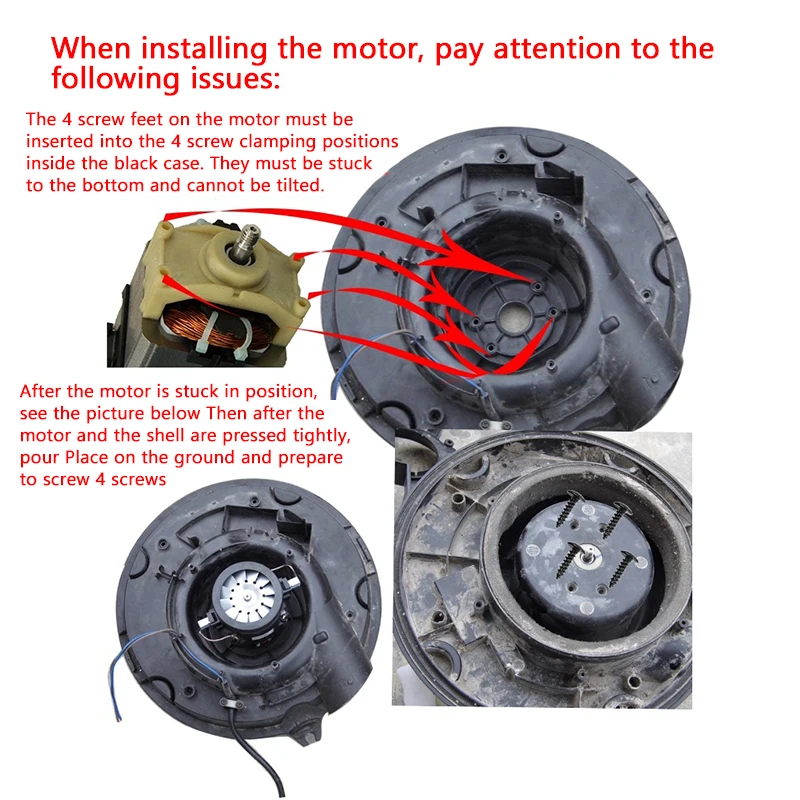 When installing the motor, pay attention to the following issues:

The 4 screw feet on the motor must be inserted into the 4 screw clamping positions inside the black case. They must be stuck to the bottom and cannot be tilted.

After the motor is stuck in position, see the picture below Then after the motor and the shell are pressed tightly, pour Place on the ground and prepare to screw 4 screws