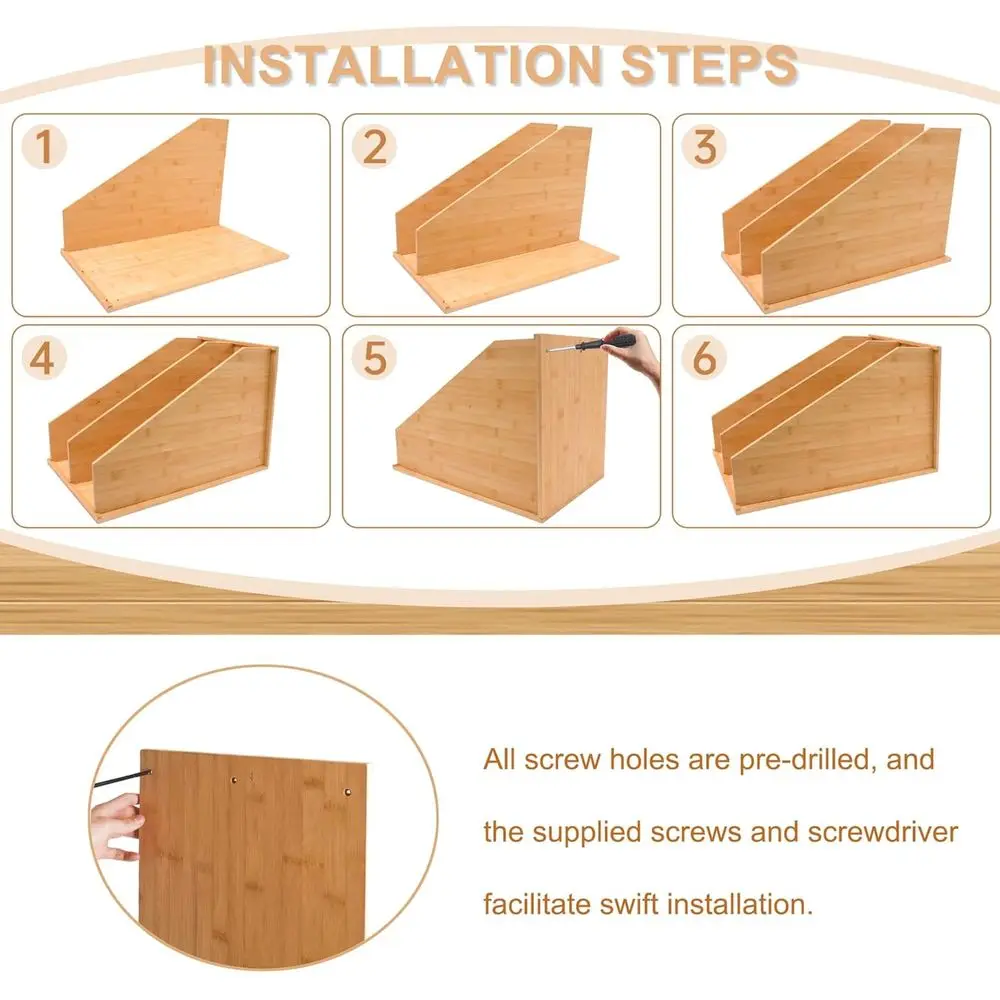 INSTALLATION STEPS

1

2

3

4

5

6

All screw holes are pre-drilled, and the supplied screws and screwdriver facilitate swift installation.