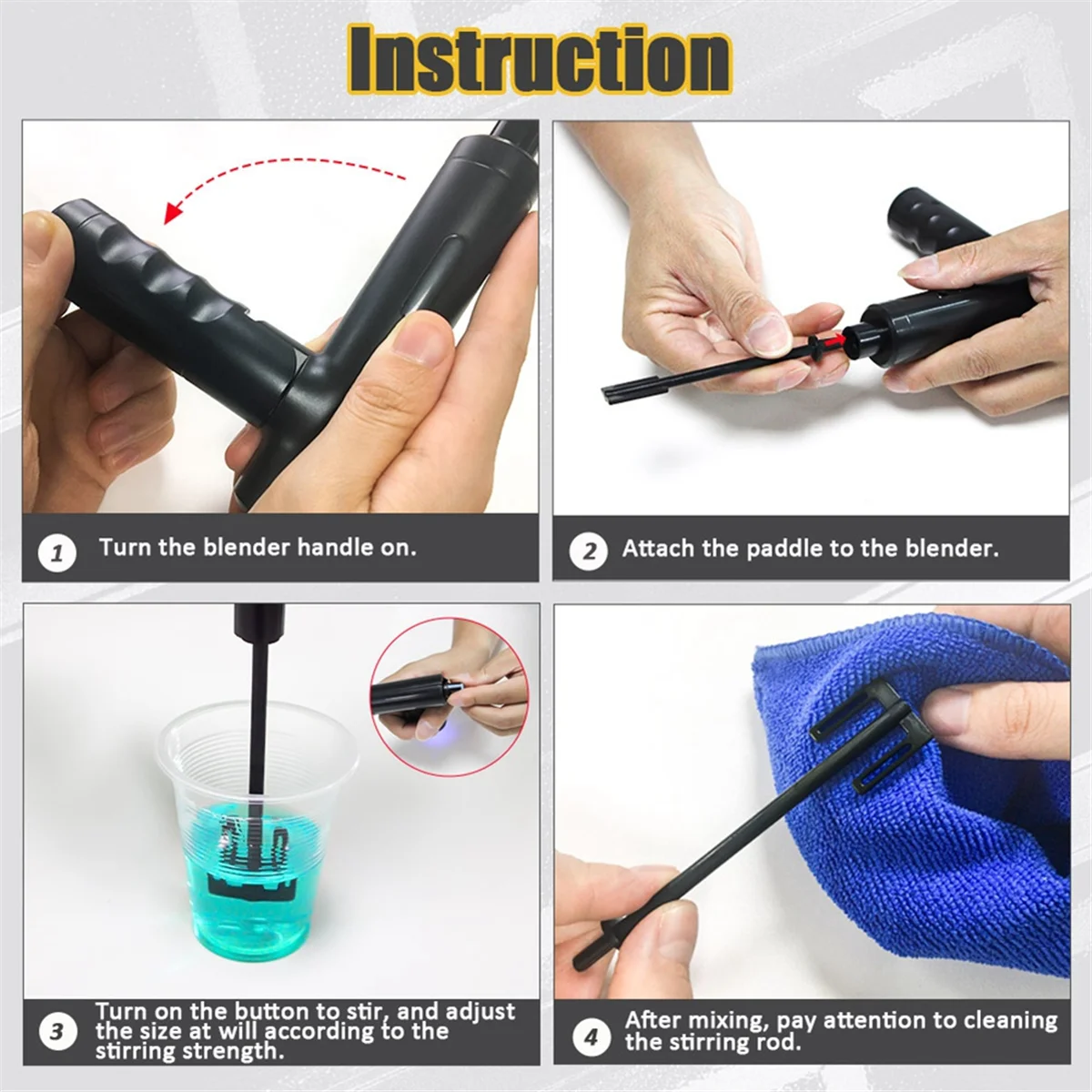 Instruction

1 Turn the blender handle on.

2 Attach the paddle to the blender.

3 Turn on the button to stir, and adjust the size at will according to the stirring strength.

4 After mixing, pay attention to cleaning the stirring rod.