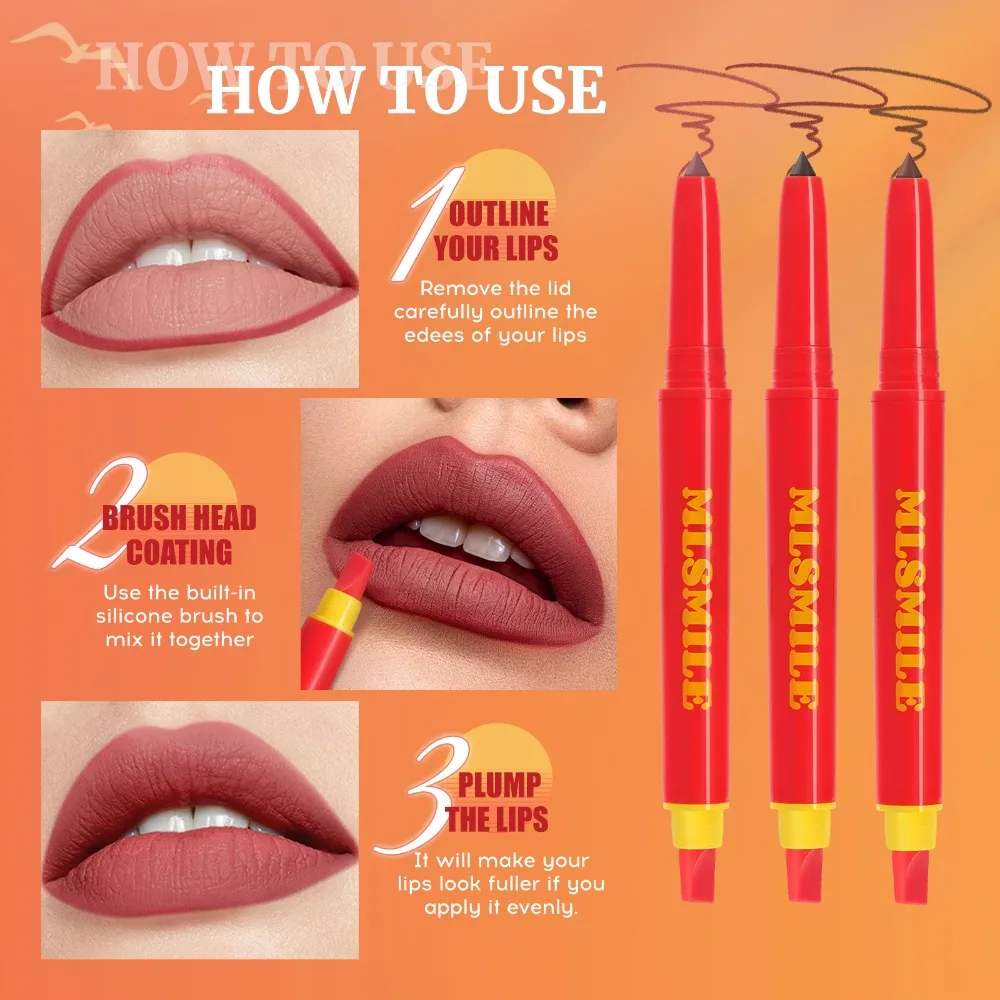 HOW TO USE

HOW TO USE

1 OUTLINE YOUR LIPS

Remove the lid carefully outline the edees of your lips

2 BRUSH HEAD COATING

Use the built-in silicone brush to mix it together

3 PLUMP THE LIPS

It will make your lips look fuller if you apply it evenly.

MLSMILE

MLSMILE

MLSMILE