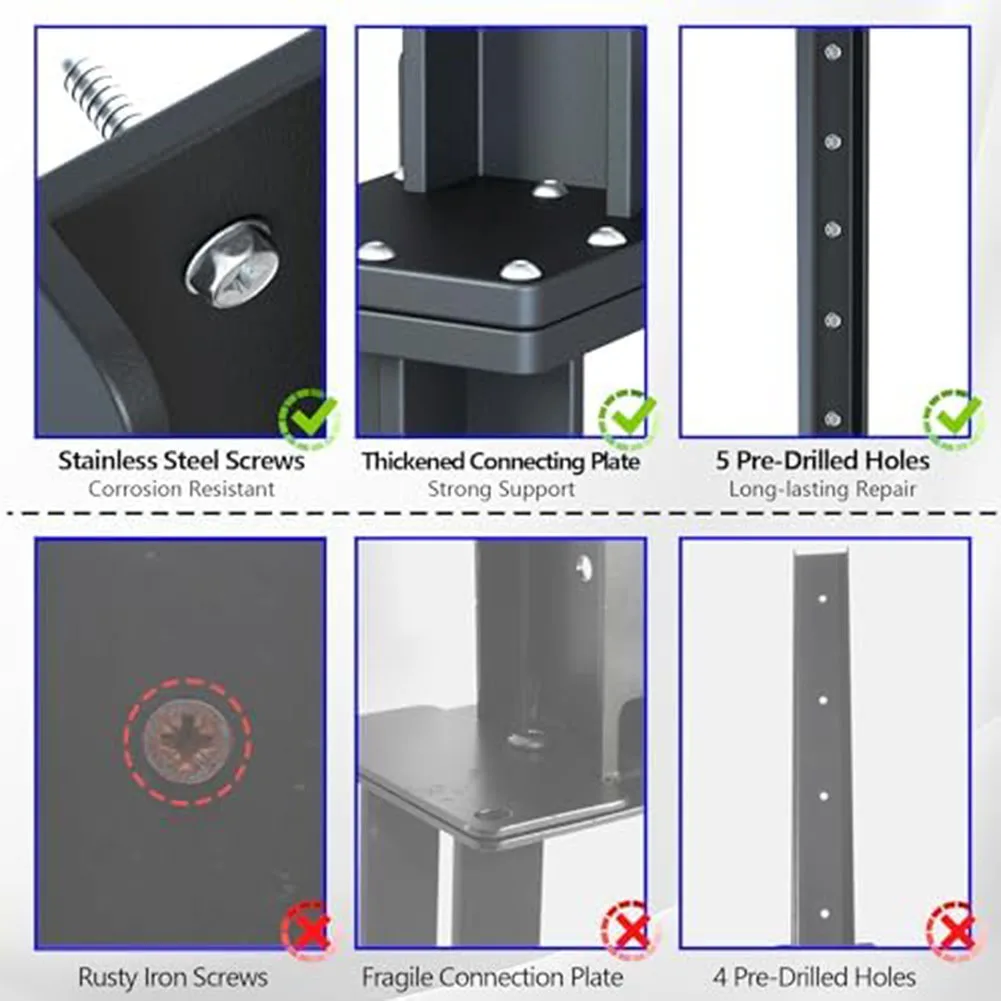 Stainless Steel Screws
Corrosion Resistant

Thickened Connecting Plate
Strong Support

5 Pre-Drilled Holes
Long-lasting Repair

Rusty Iron Screws

Fragile Connection Plate

4 Pre-Drilled Holes