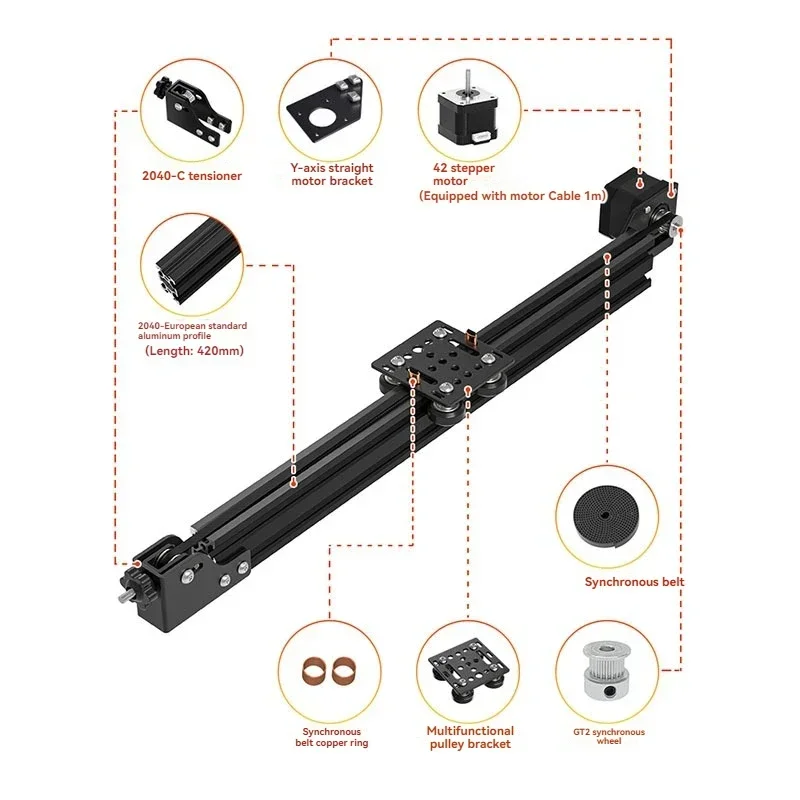 2040-C tensioner

Y-axis straight motor bracket

42 stepper motor
(Equipped with motor Cable 1m)

2040-European standard aluminum profile
(Length: 420mm)

Synchronous belt

Synchronous belt copper ring

Multifunctional pulley bracket

GT2 synchronous wheel