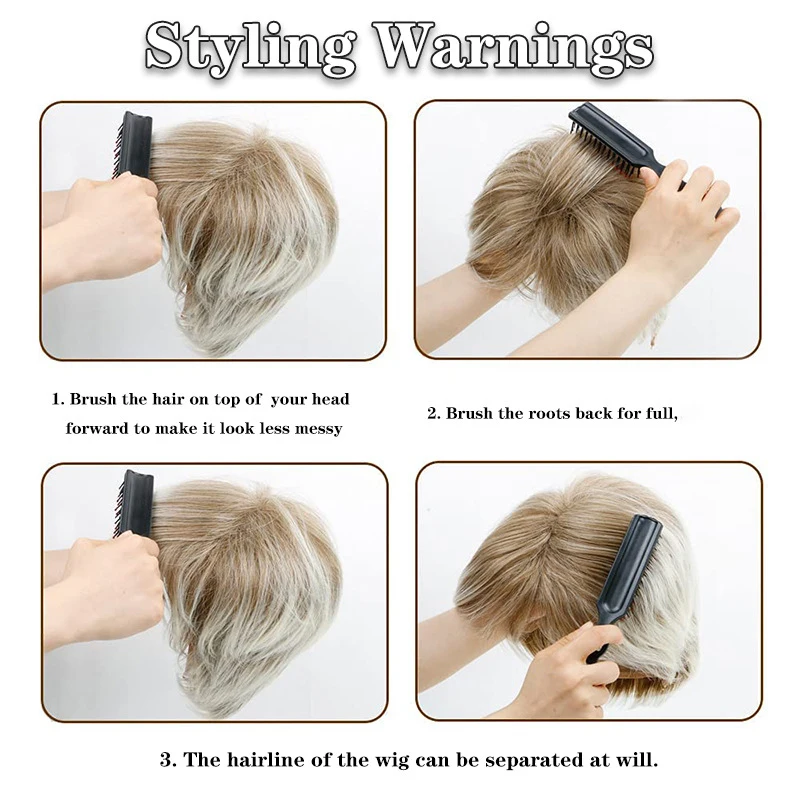 Styling Warnings

1. Brush the hair on top of your head forward to make it look less messy

2. Brush the roots back for full,

3. The hairline of the wig can be separated at will.